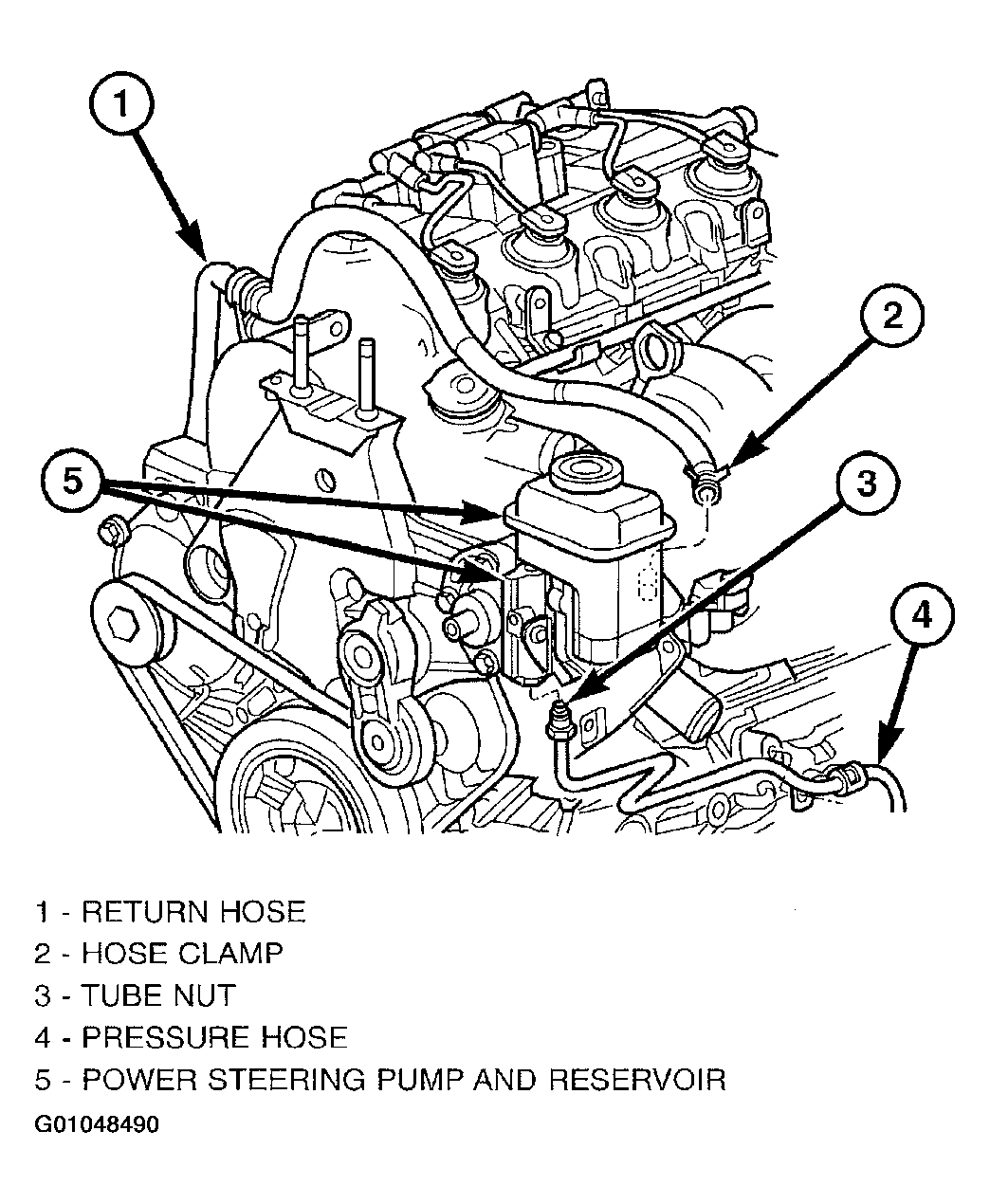 1
2
5
3
4

1 - RETURN HOSE
2 - HOSE CLAMP
3 - TUBE NUT
4 - PRESSURE HOSE
5 - POWER STEERING PUMP AND RESERVOIR
G01048490