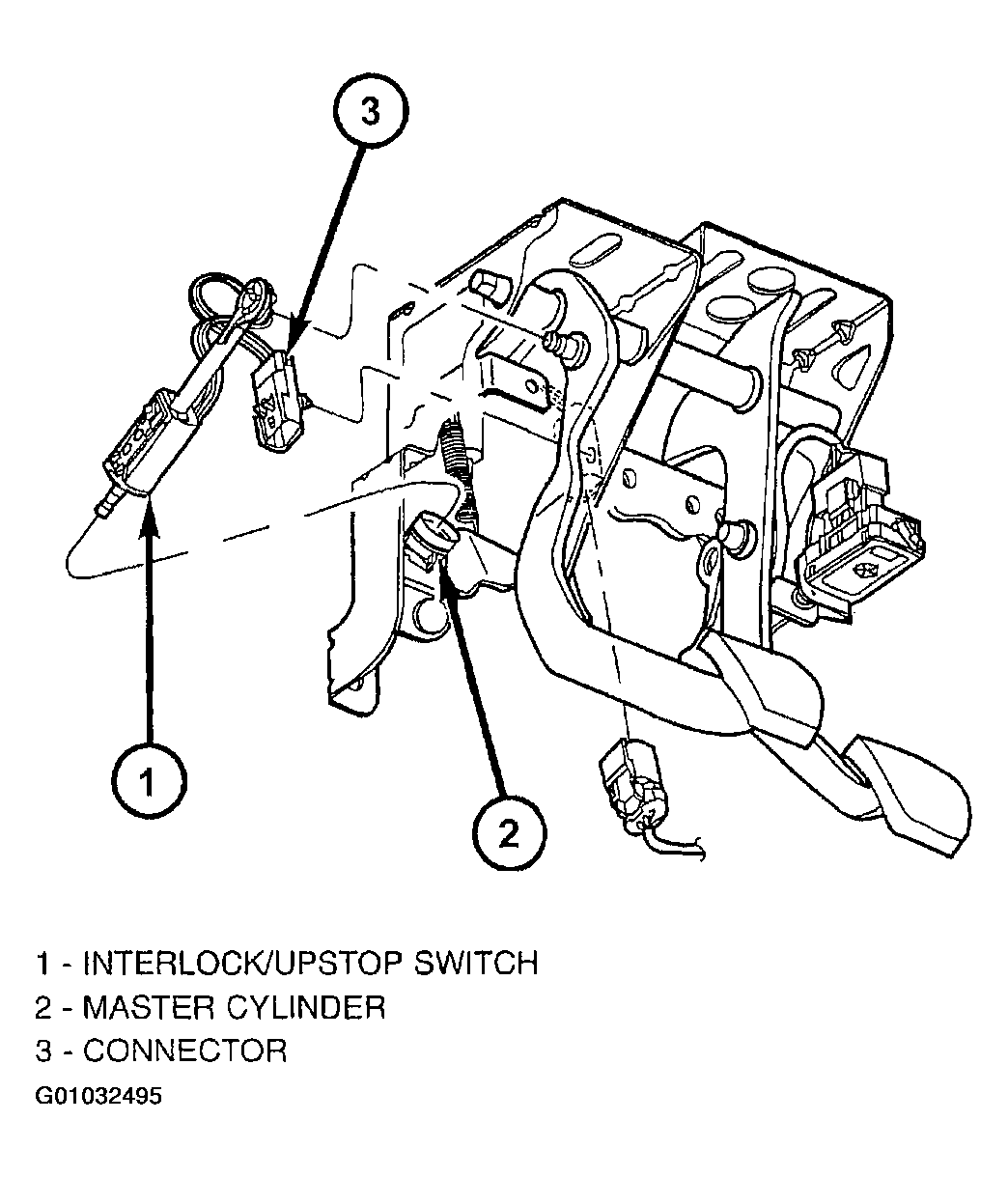 3

1

2

1 - INTERLOCK/UPSTOP SWITCH
2 - MASTER CYLINDER
3 - CONNECTOR
G01032495