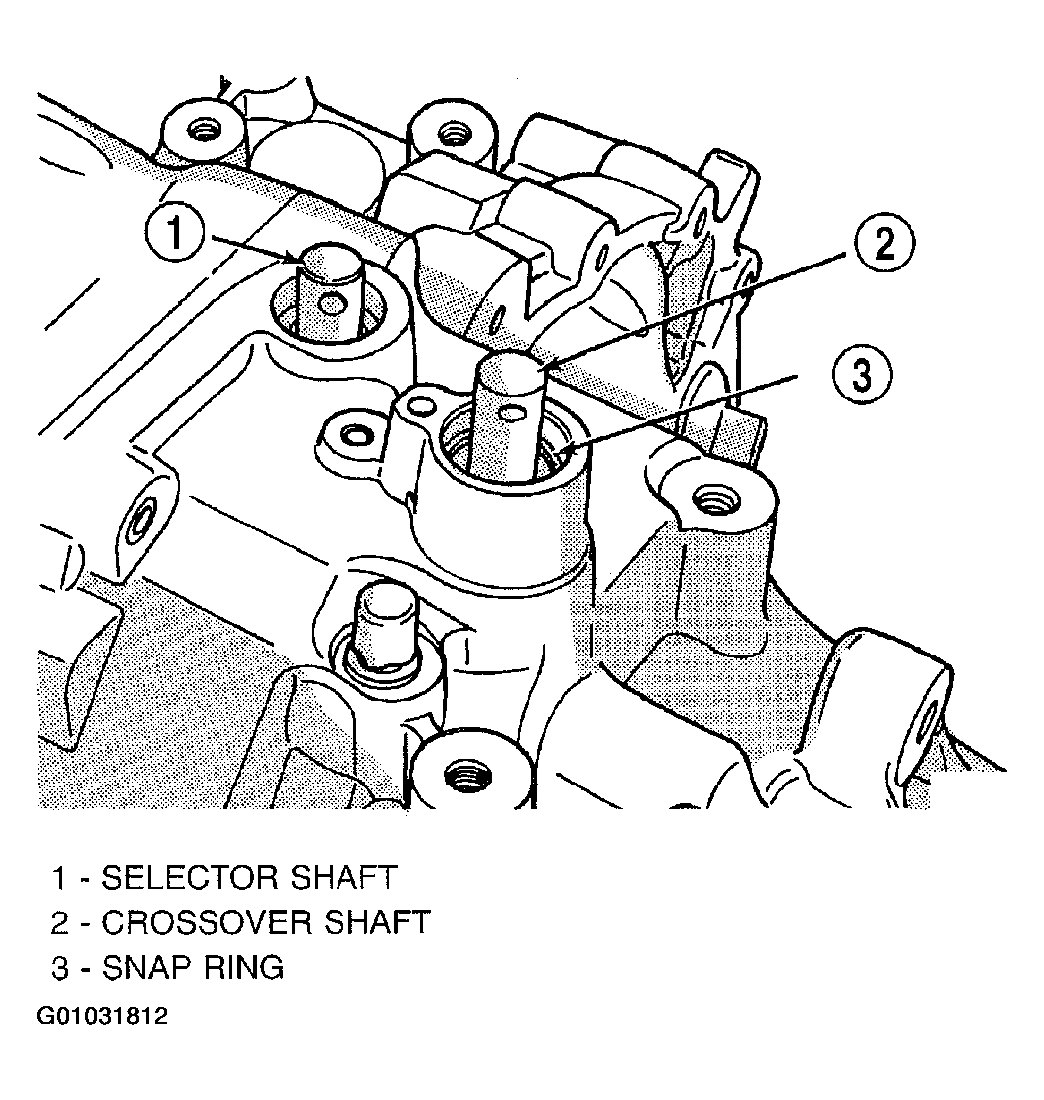 1
2
3

1 - SELECTOR SHAFT
2 - CROSSOVER SHAFT
3 - SNAP RING

G01031812