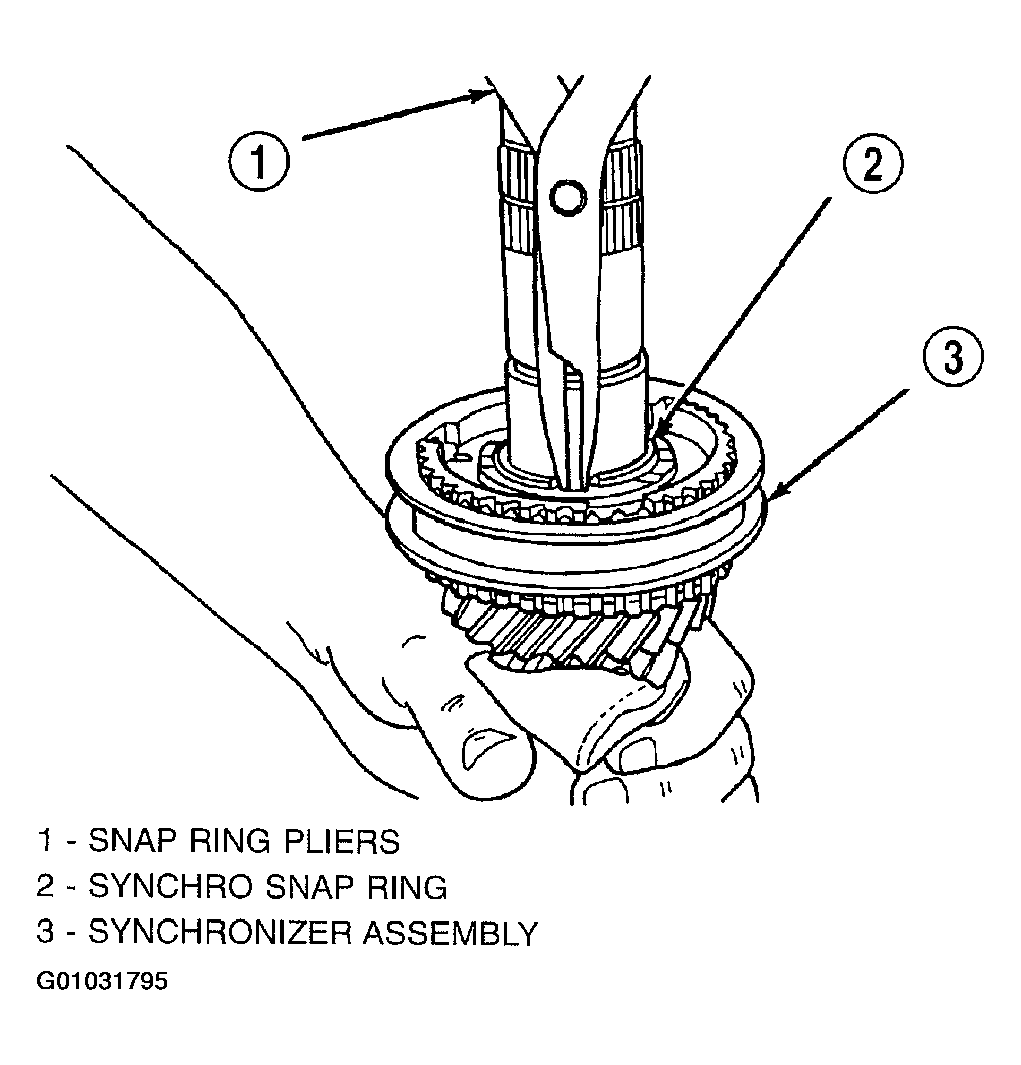 1

2

3

1 - SNAP RING PLIERS
2 - SYNCHRO SNAP RING
3 - SYNCHRONIZER ASSEMBLY

G01031795