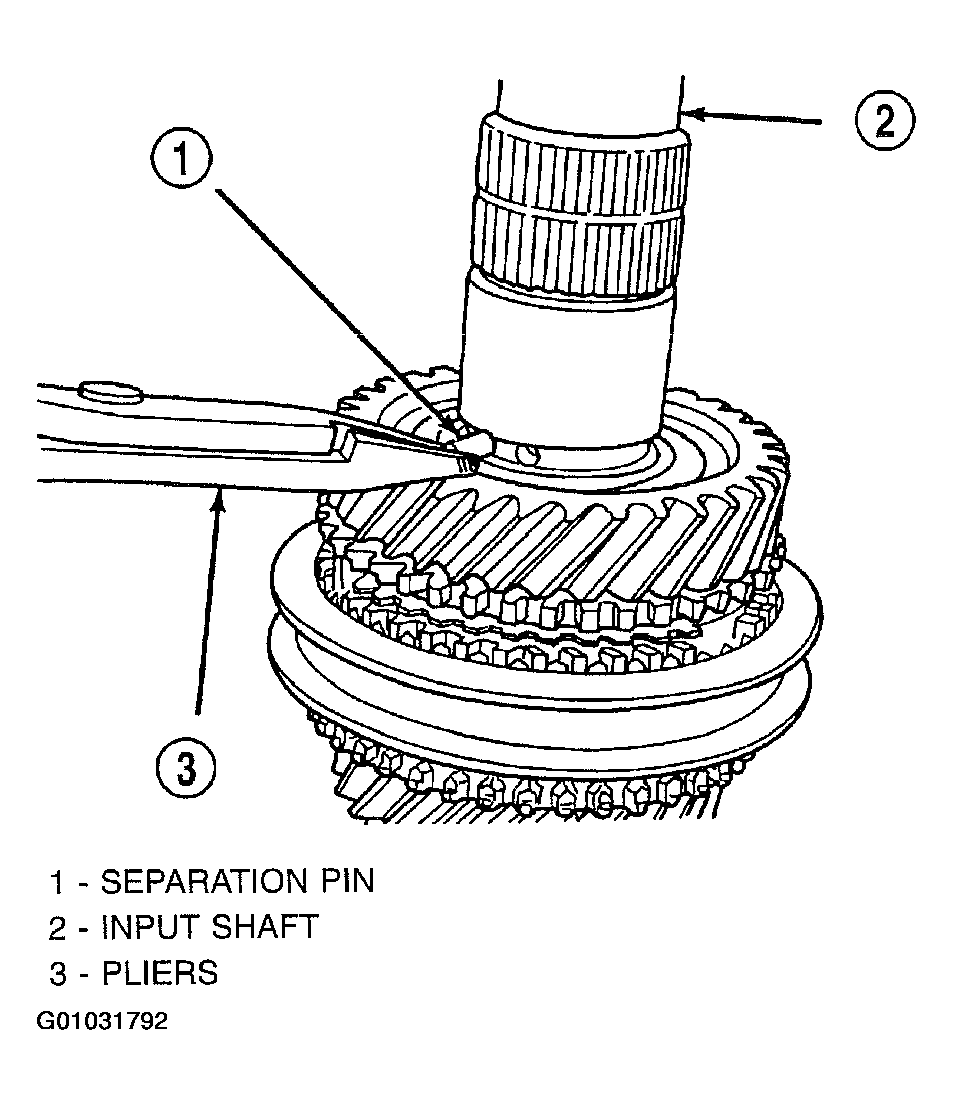 1

2

3

1 - SEPARATION PIN
2 - INPUT SHAFT
3 - PLIERS

G01031792