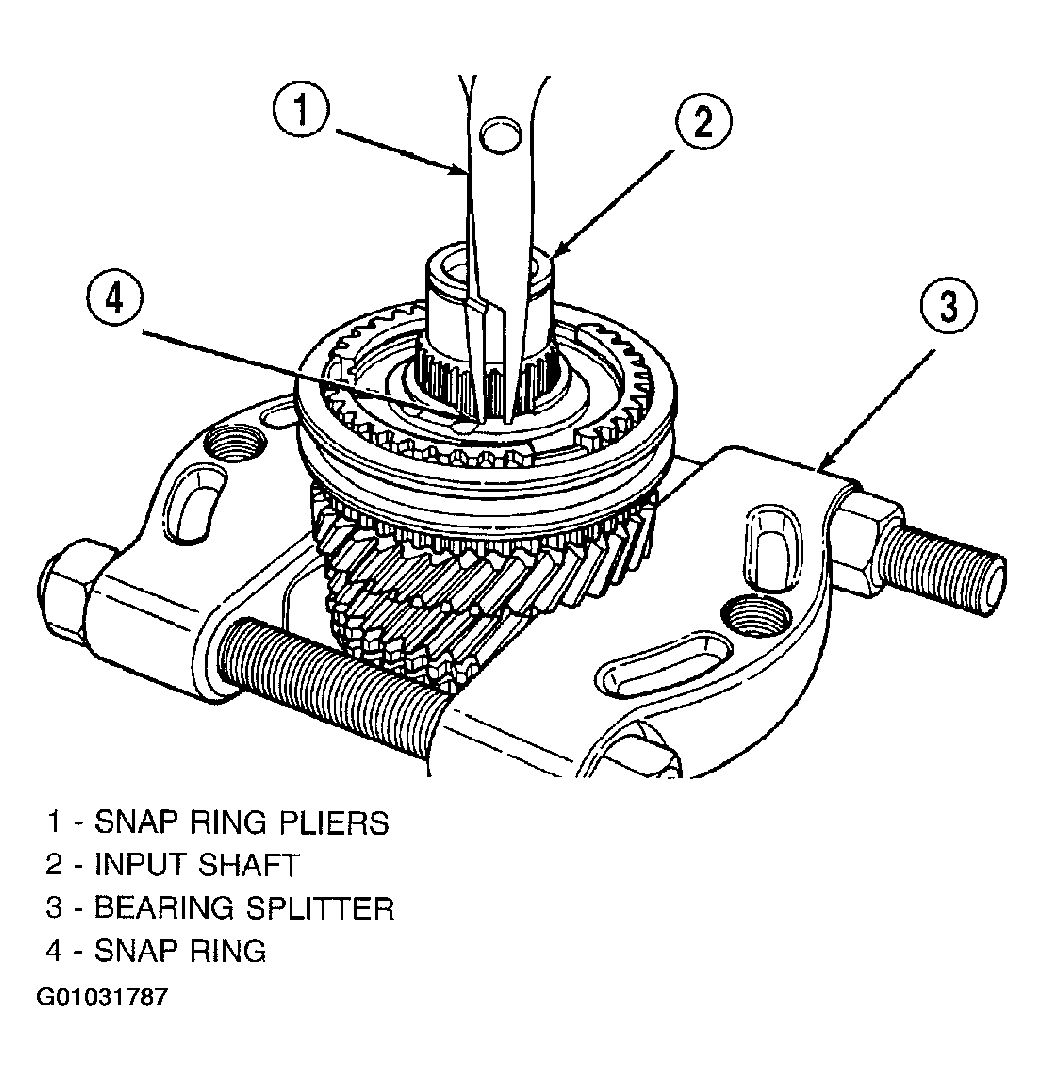 1

2

4

3

1 - SNAP RING PLIERS
2 - INPUT SHAFT
3 - BEARING SPLITTER
4 - SNAP RING

G01031787