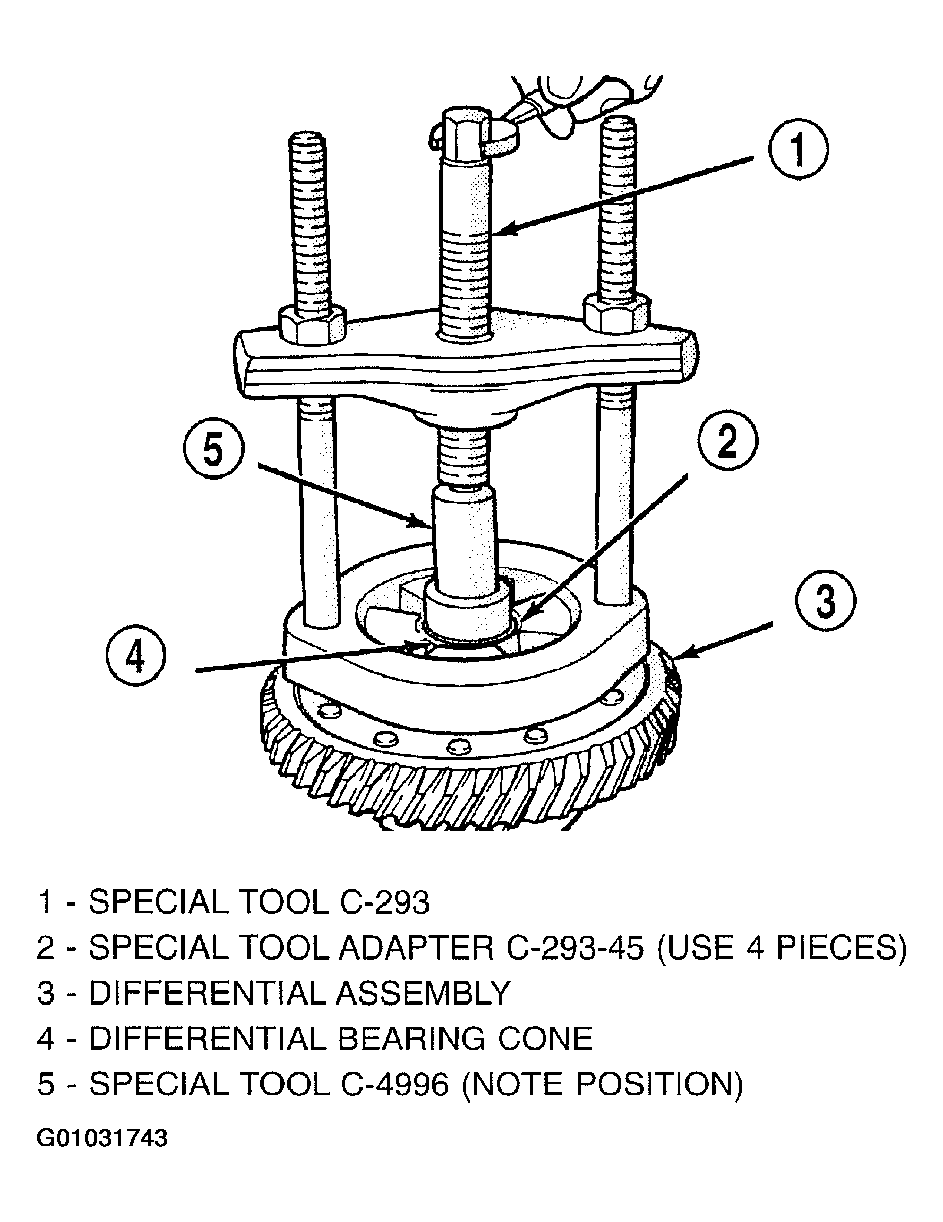 1

5

2

3

4

1 - SPECIAL TOOL C-293
2 - SPECIAL TOOL ADAPTER C-293-45 (USE 4 PIECES)
3 - DIFFERENTIAL ASSEMBLY
4 - DIFFERENTIAL BEARING CONE
5 - SPECIAL TOOL C-4996 (NOTE POSITION)

G01031743