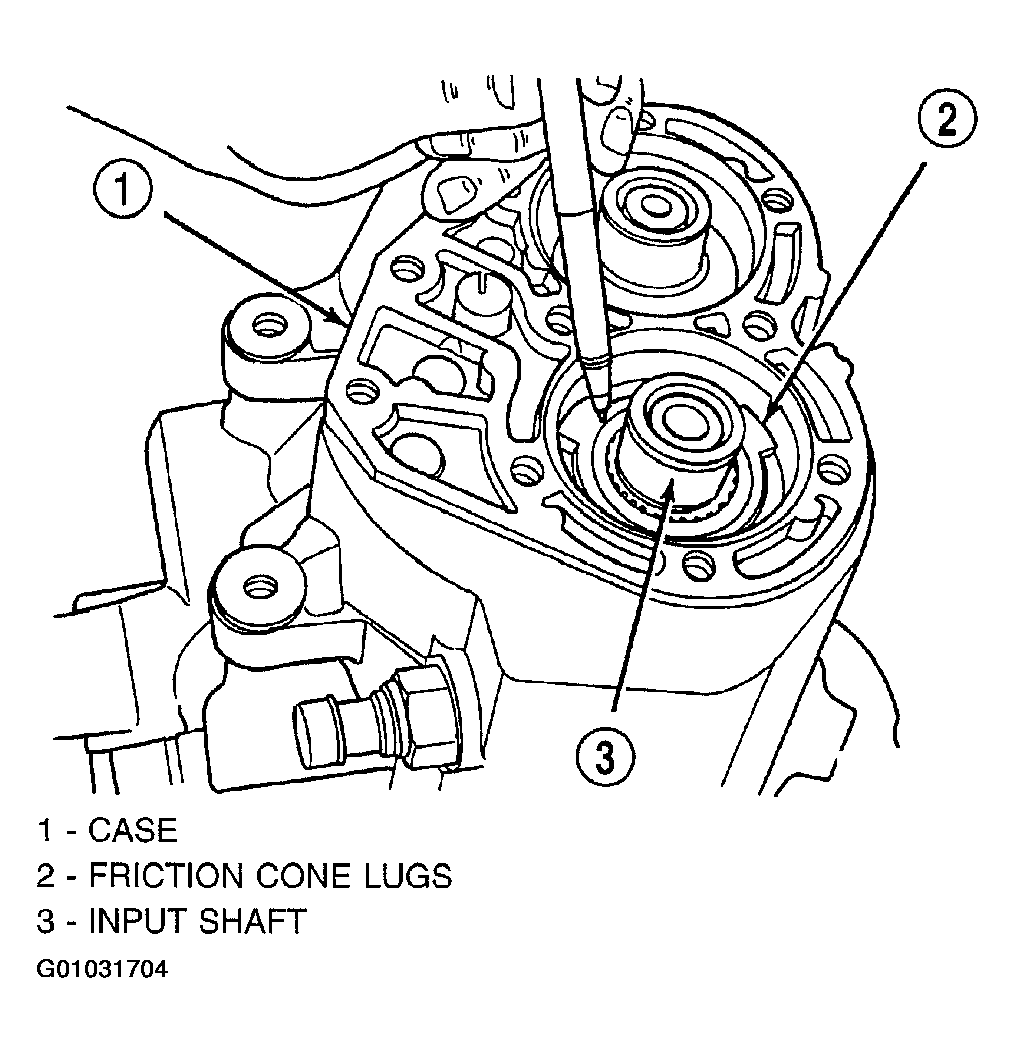 1

2

3

1 - CASE
2 - FRICTION CONE LUGS
3 - INPUT SHAFT

G01031704