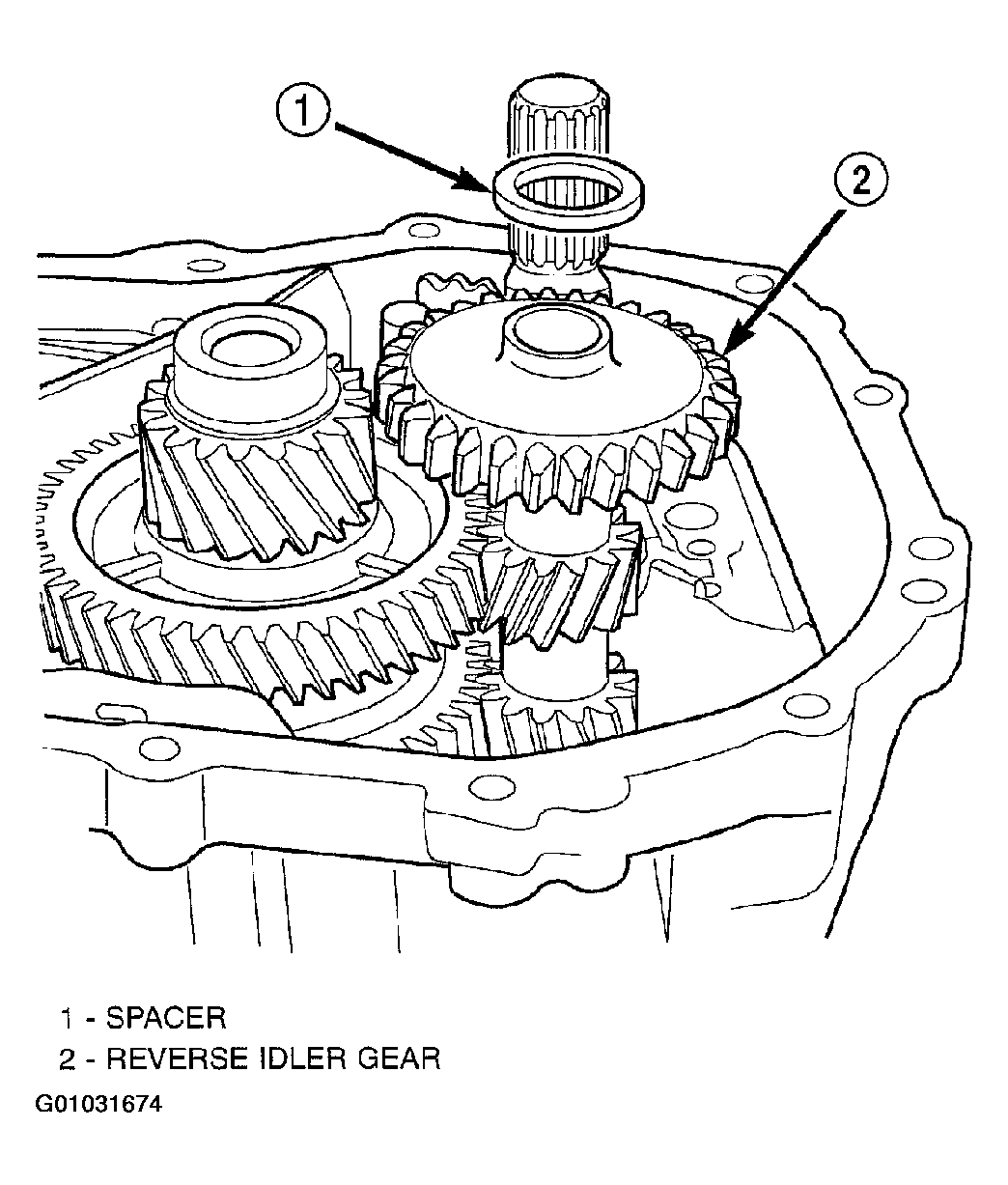 1

2

1 - SPACER
2 - REVERSE IDLER GEAR

G01031674