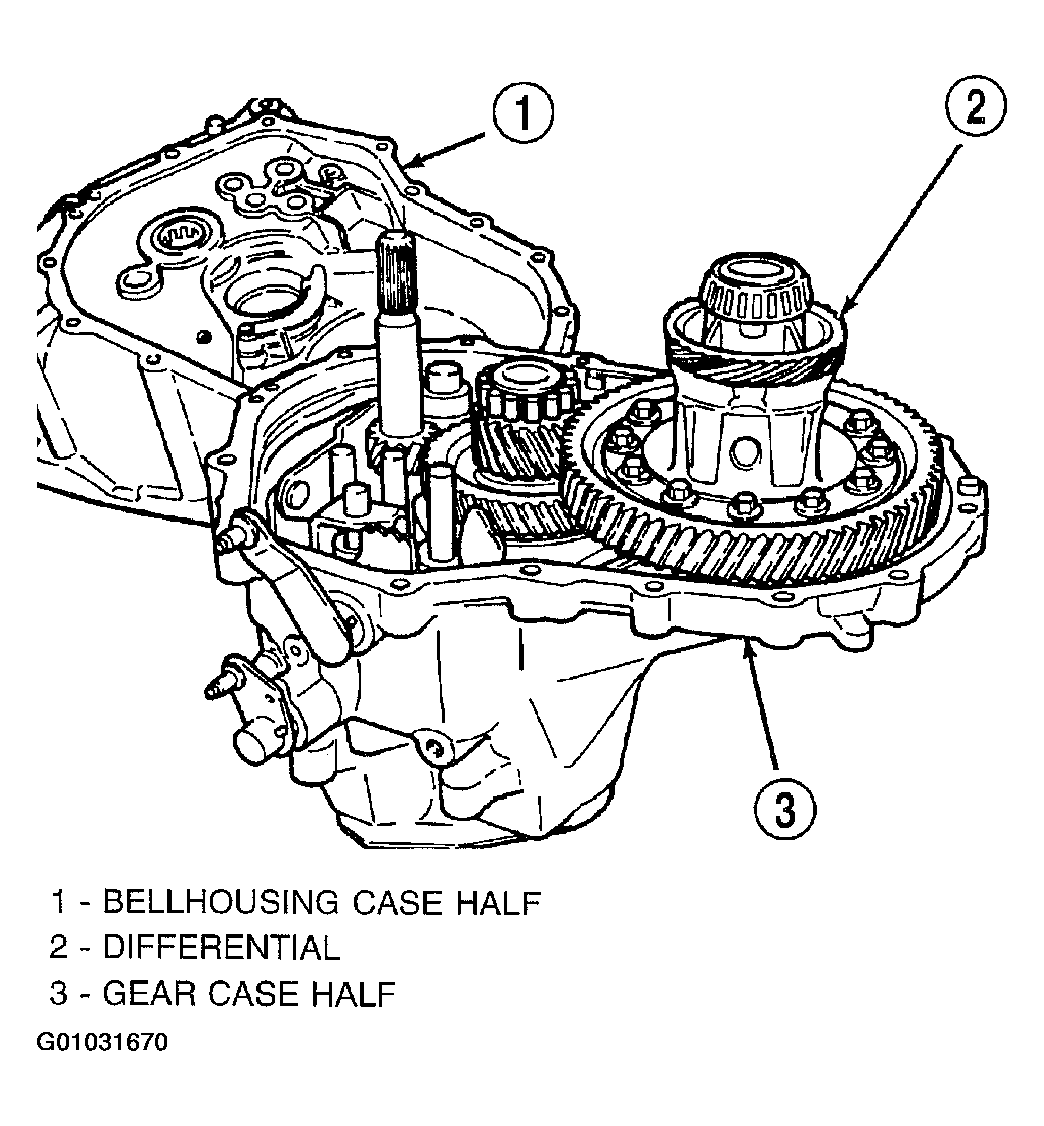 1

2

3

1 - BELLHOUSING CASE HALF
2 - DIFFERENTIAL
3 - GEAR CASE HALF

G01031670