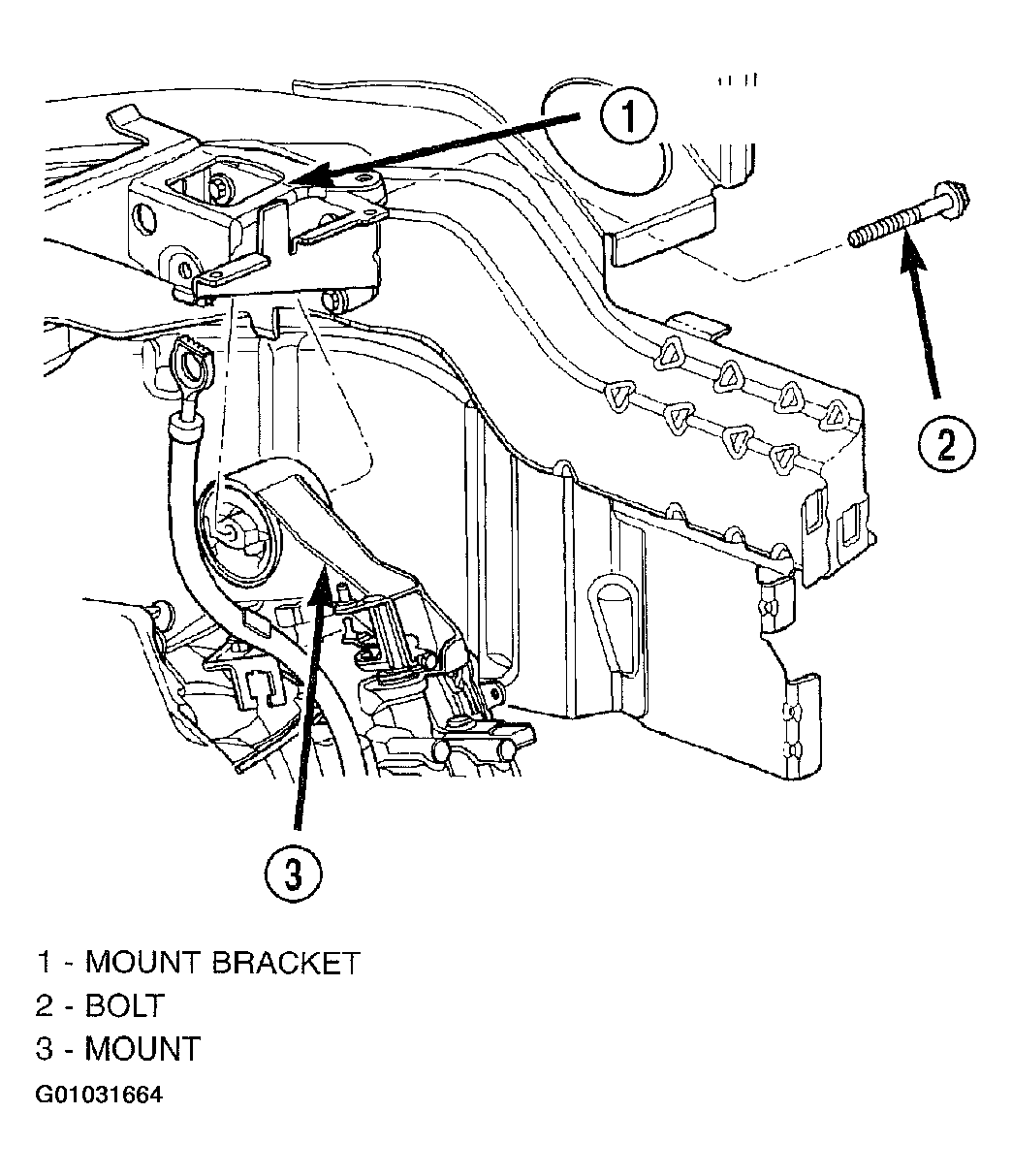 1

2

3

1 - MOUNT BRACKET
2 - BOLT
3 - MOUNT
G01031664