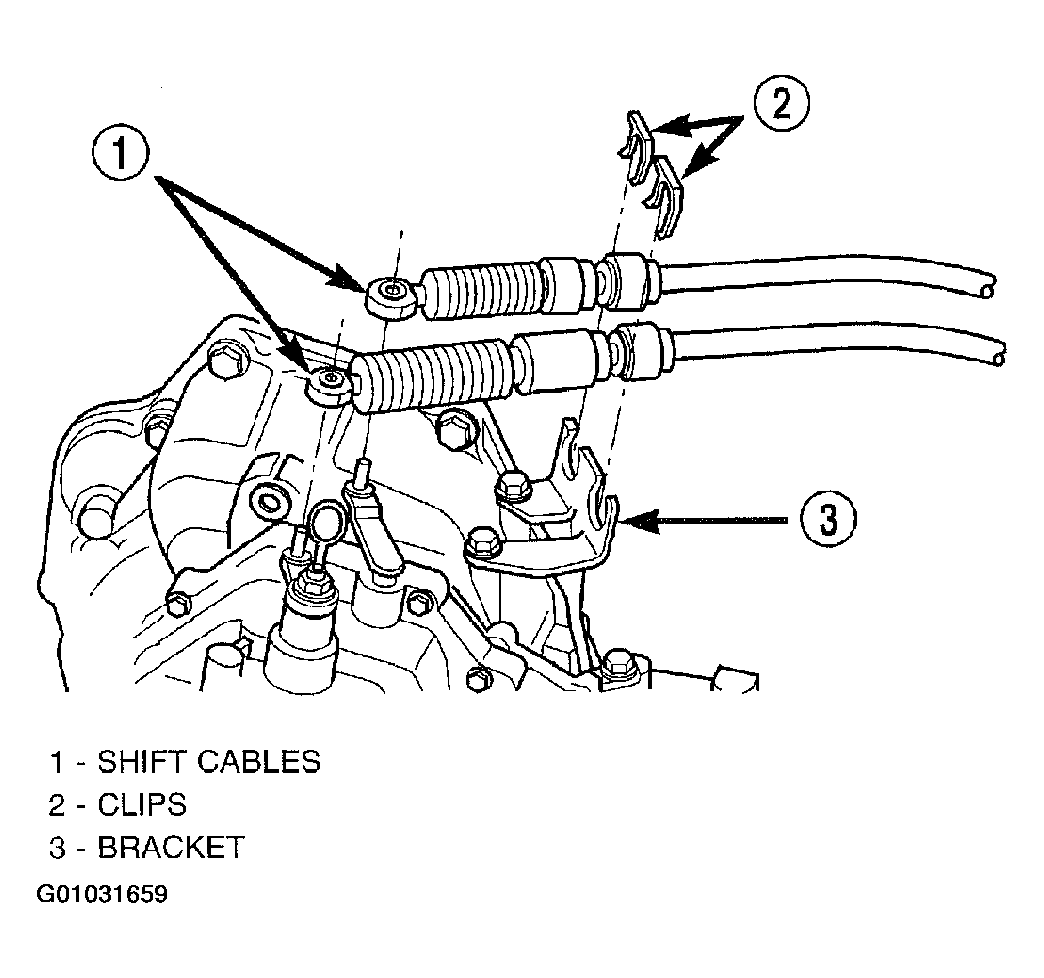 1

2

3

1 - SHIFT CABLES
2 - CLIPS
3 - BRACKET

G01031659