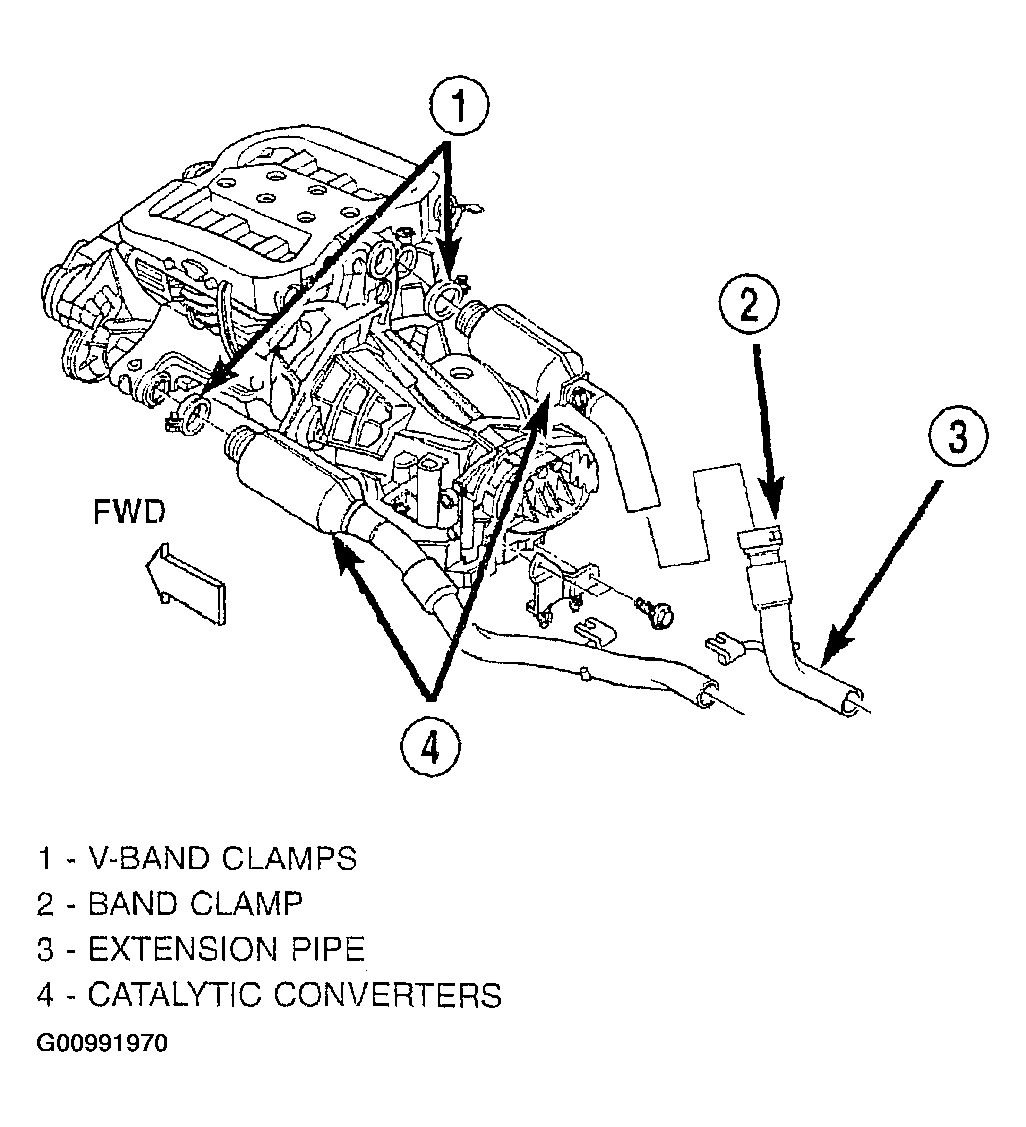 1
2
3
FWD
4

1 - V-BAND CLAMPS
2 - BAND CLAMP
3 - EXTENSION PIPE
4 - CATALYTIC CONVERTERS

G00991970