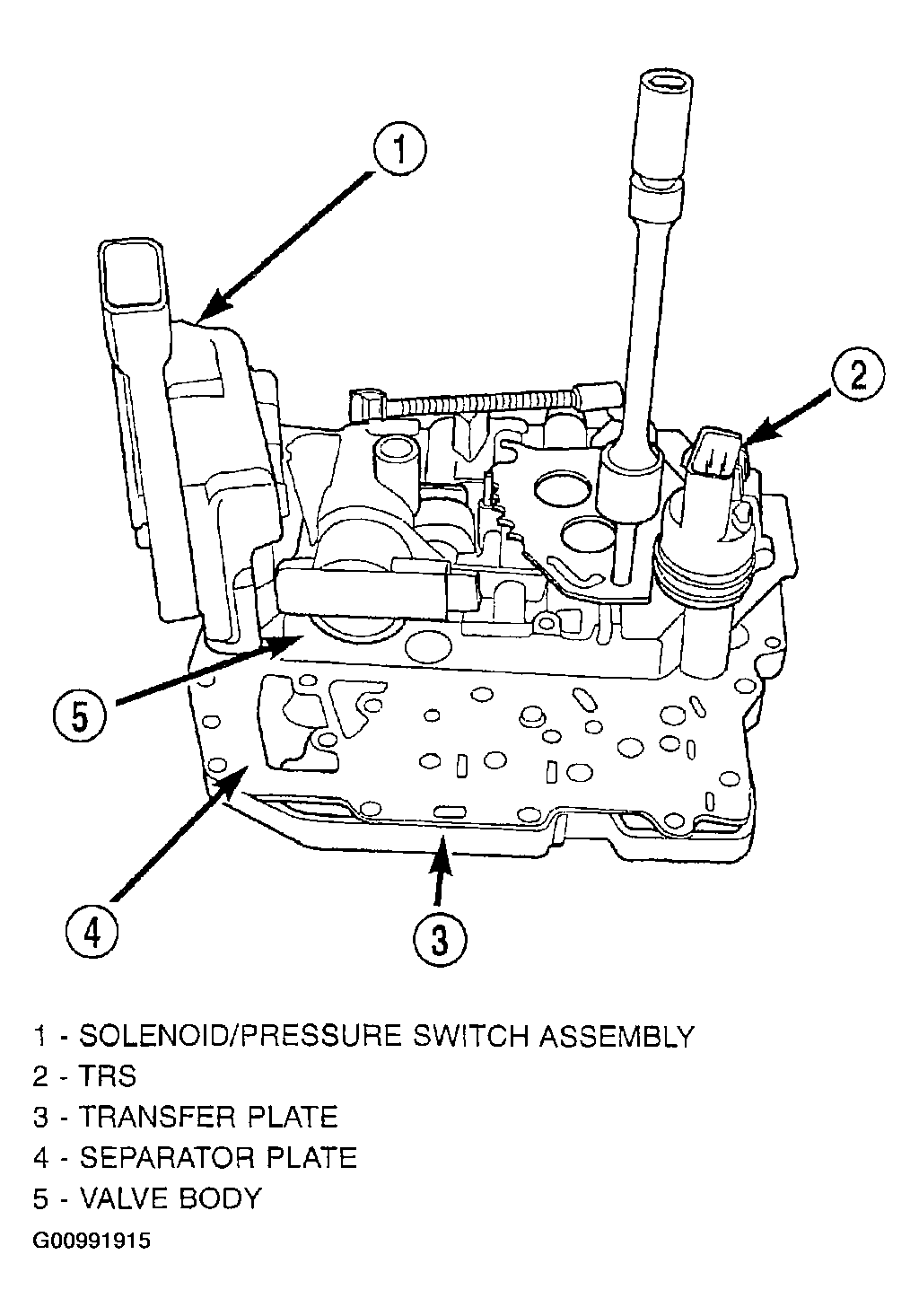 1

2

5

4

3

1 - SOLENOID/PRESSURE SWITCH ASSEMBLY
2 - TRS
3 - TRANSFER PLATE
4 - SEPARATOR PLATE
5 - VALVE BODY
G00991915