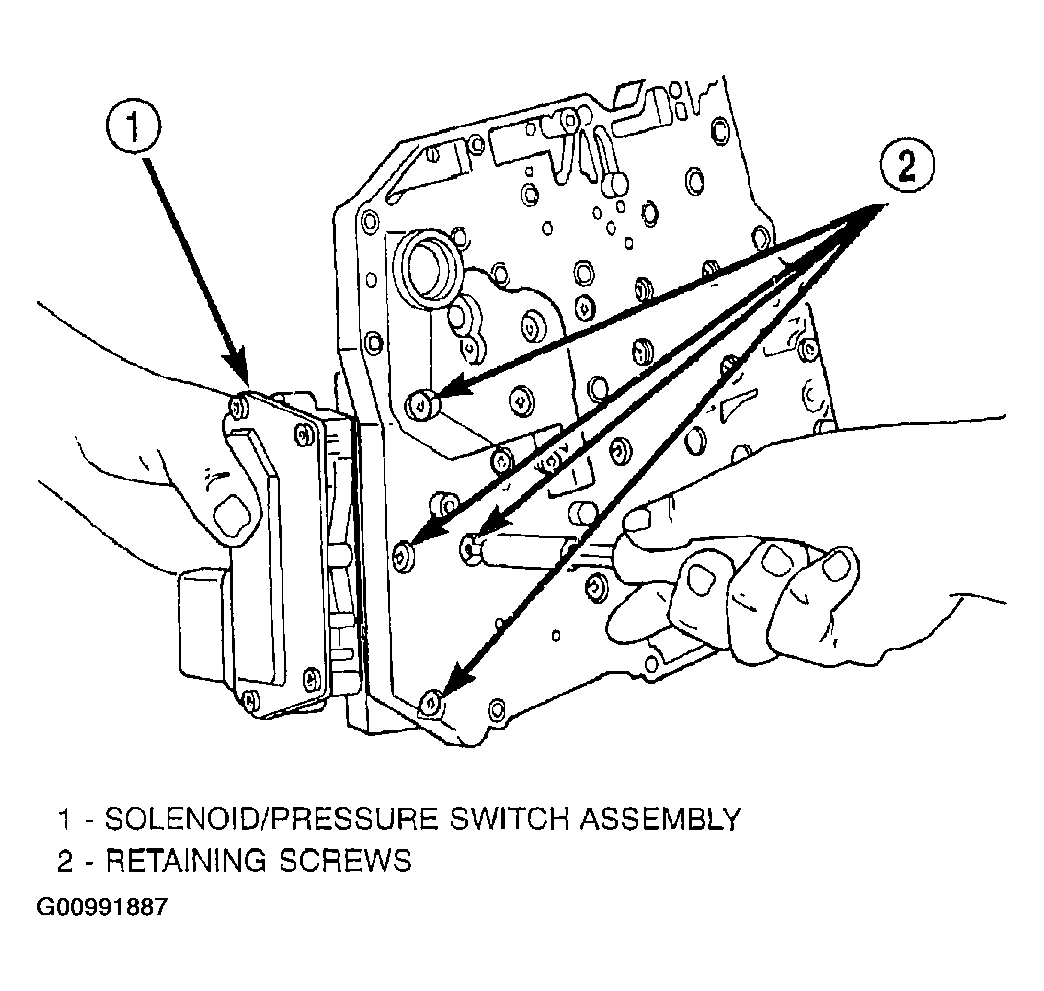 1

2

1 - SOLENOID/PRESSURE SWITCH ASSEMBLY
2 - RETAINING SCREWS

G00991887