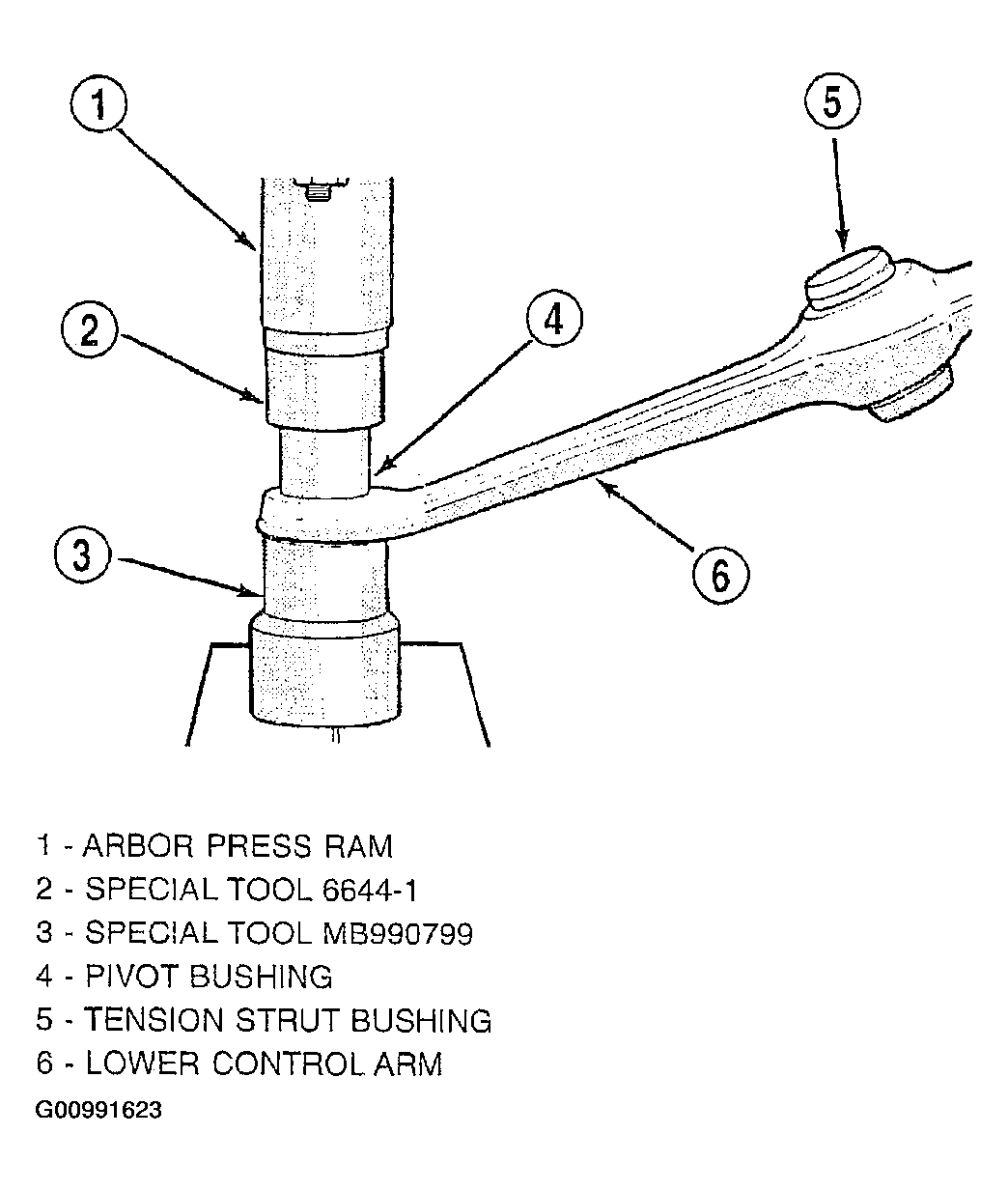 1

5

2

4

3

6

1 - ARBOR PRESS RAM
2 - SPECIAL TOOL 6644-1
3 - SPECIAL TOOL MB990799
4 - PIVOT BUSHING
5 - TENSION STRUT BUSHING
6 - LOWER CONTROL ARM

G00991623