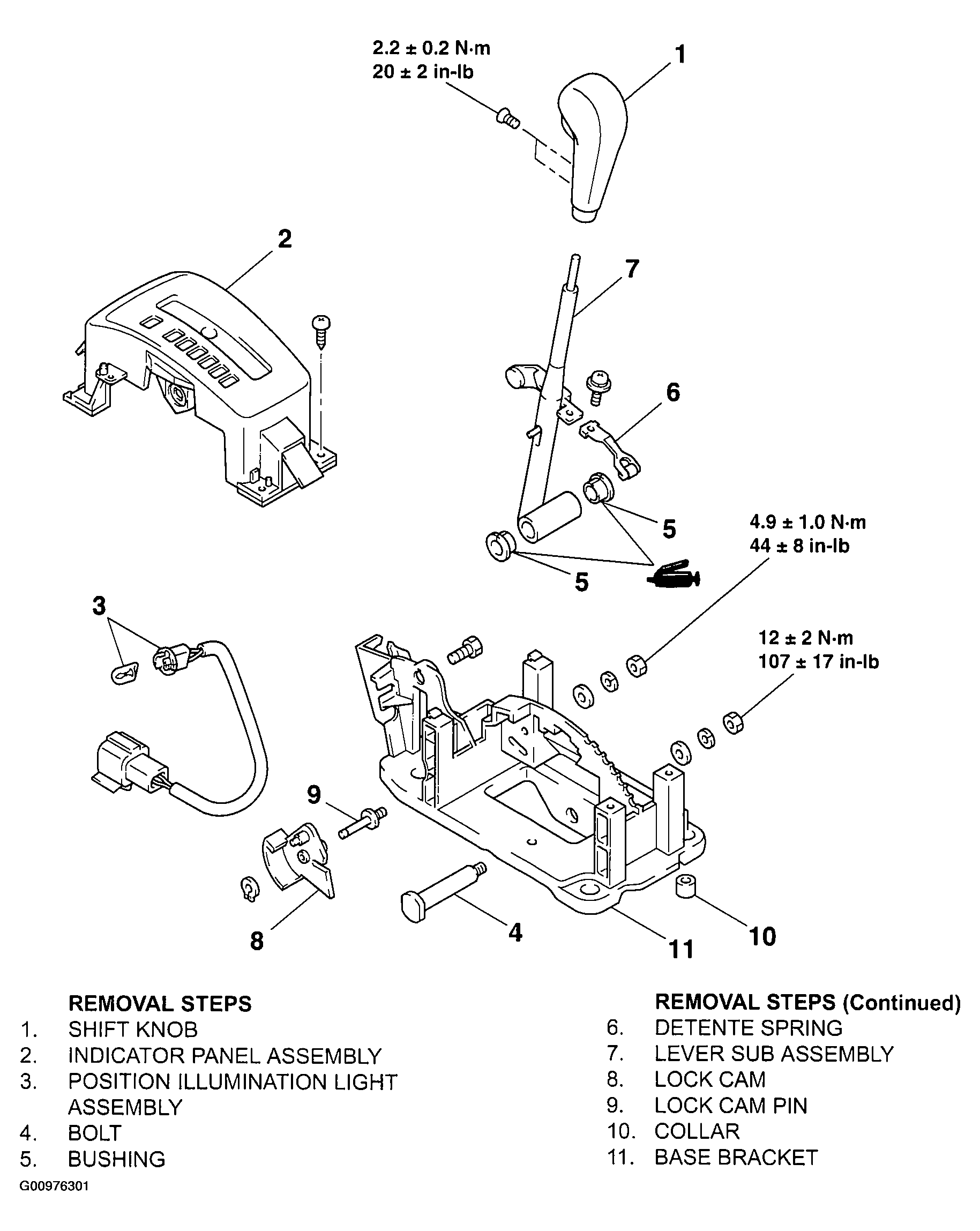 2.2 ± 0.2 N·m
20 ± 2 in-lb

1

2

7

6

5

5

4.9 ± 1.0 N·m
44 ± 8 in-lb

3

12 ± 2 N·m
107 ± 17 in-lb

9

8

4

11

10

REMOVAL STEPS
1. SHIFT KNOB
2. INDICATOR PANEL ASSEMBLY
3. POSITION ILLUMINATION LIGHT ASSEMBLY
4. BOLT
5. BUSHING

REMOVAL STEPS (Continued)
6. DETENTE SPRING
7. LEVER SUB ASSEMBLY
8. LOCK CAM
9. LOCK CAM PIN
10. COLLAR
11. BASE BRACKET

G00976301