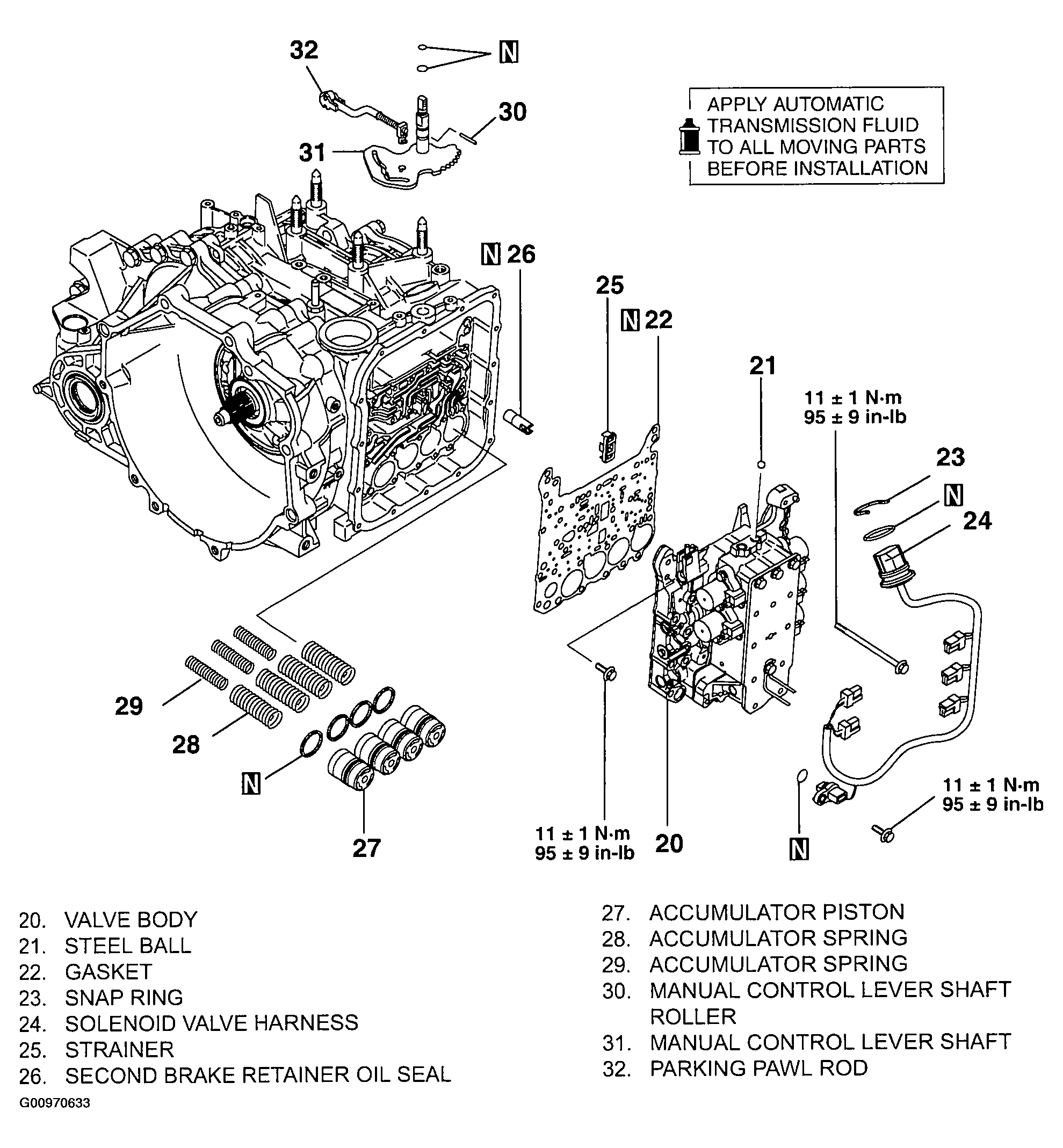 32

N

30

31

APPLY AUTOMATIC TRANSMISSION FLUID TO ALL MOVING PARTS BEFORE INSTALLATION

N 26

25

N 22

21

11 ± 1 N·m
95 ± 9 in-lb

23

N

24

29

28

N

27

11 ± 1 N·m
95 ± 9 in-lb

20

N

11 ± 1 N·m
95 ± 9 in-lb

20. VALVE BODY
21. STEEL BALL
22. GASKET
23. SNAP RING
24. SOLENOID VALVE HARNESS
25. STRAINER
26. SECOND BRAKE RETAINER OIL SEAL

27. ACCUMULATOR PISTON
28. ACCUMULATOR SPRING
29. ACCUMULATOR SPRING
30. MANUAL CONTROL LEVER SHAFT ROLLER
31. MANUAL CONTROL LEVER SHAFT
32. PARKING PAWL ROD

G00970633