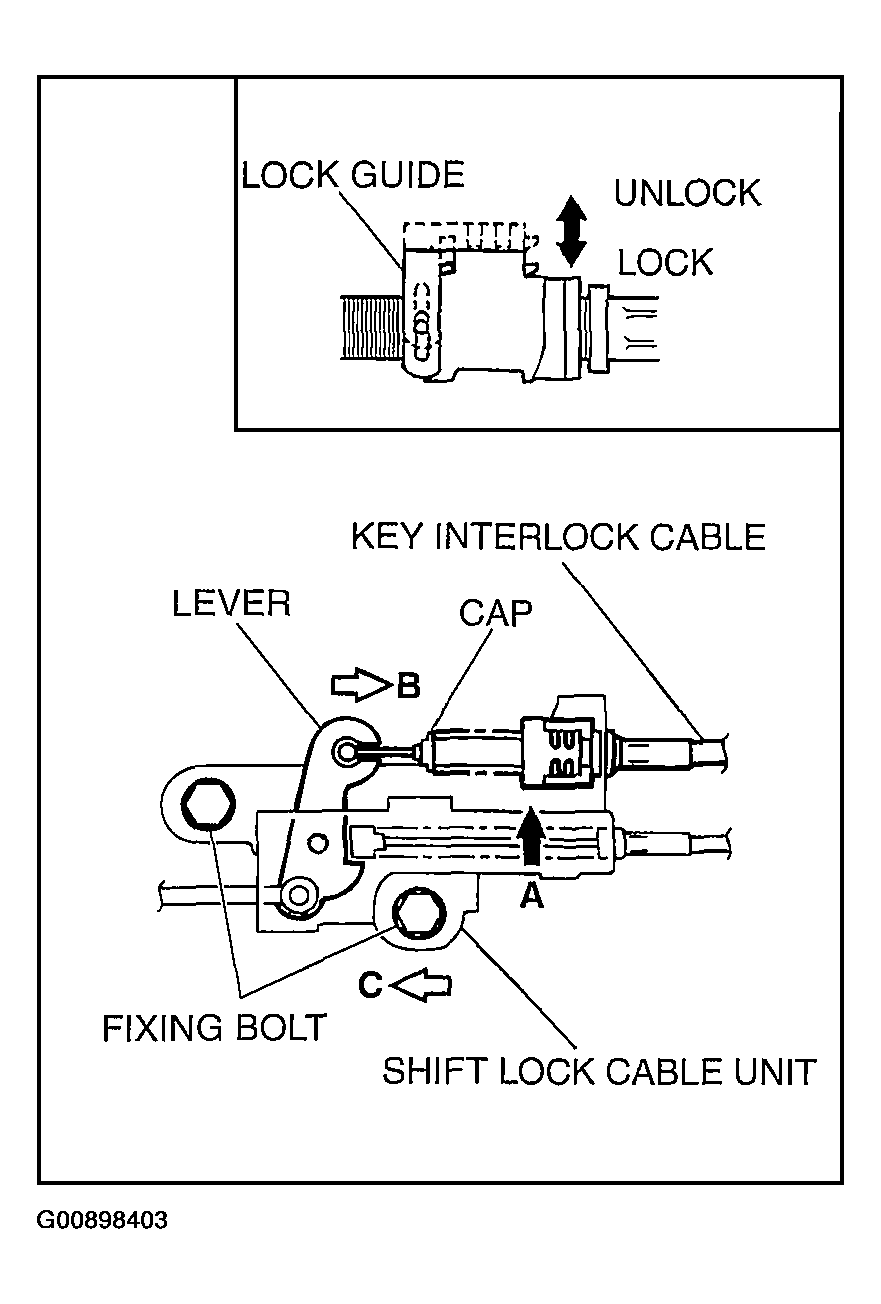 LOCK GUIDE
UNLOCK
LOCK

KEY INTERLOCK CABLE
LEVER
CAP
B
A
C
FIXING BOLT
SHIFT LOCK CABLE UNIT

G00898403