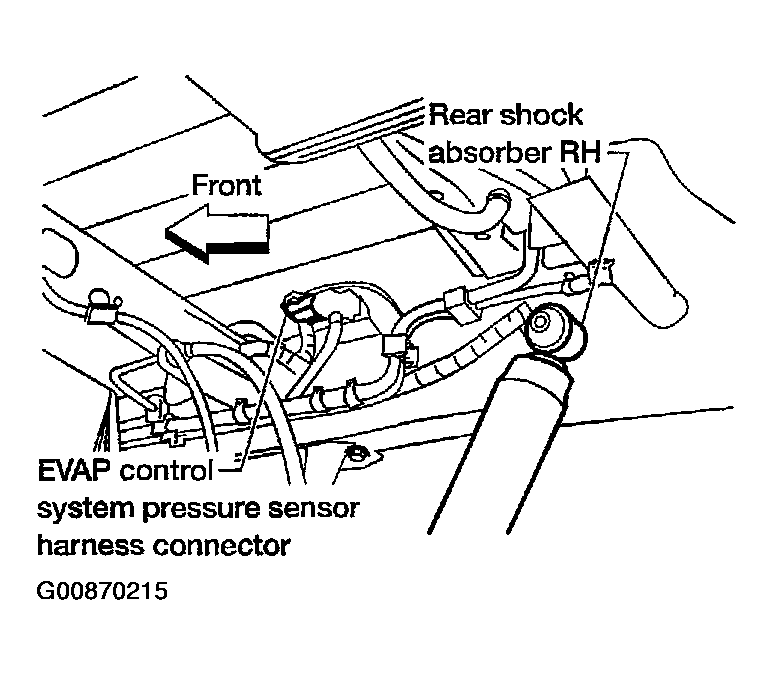 Rear shock absorber RH

Front

EVAP control system pressure sensor harness connector

G00870215