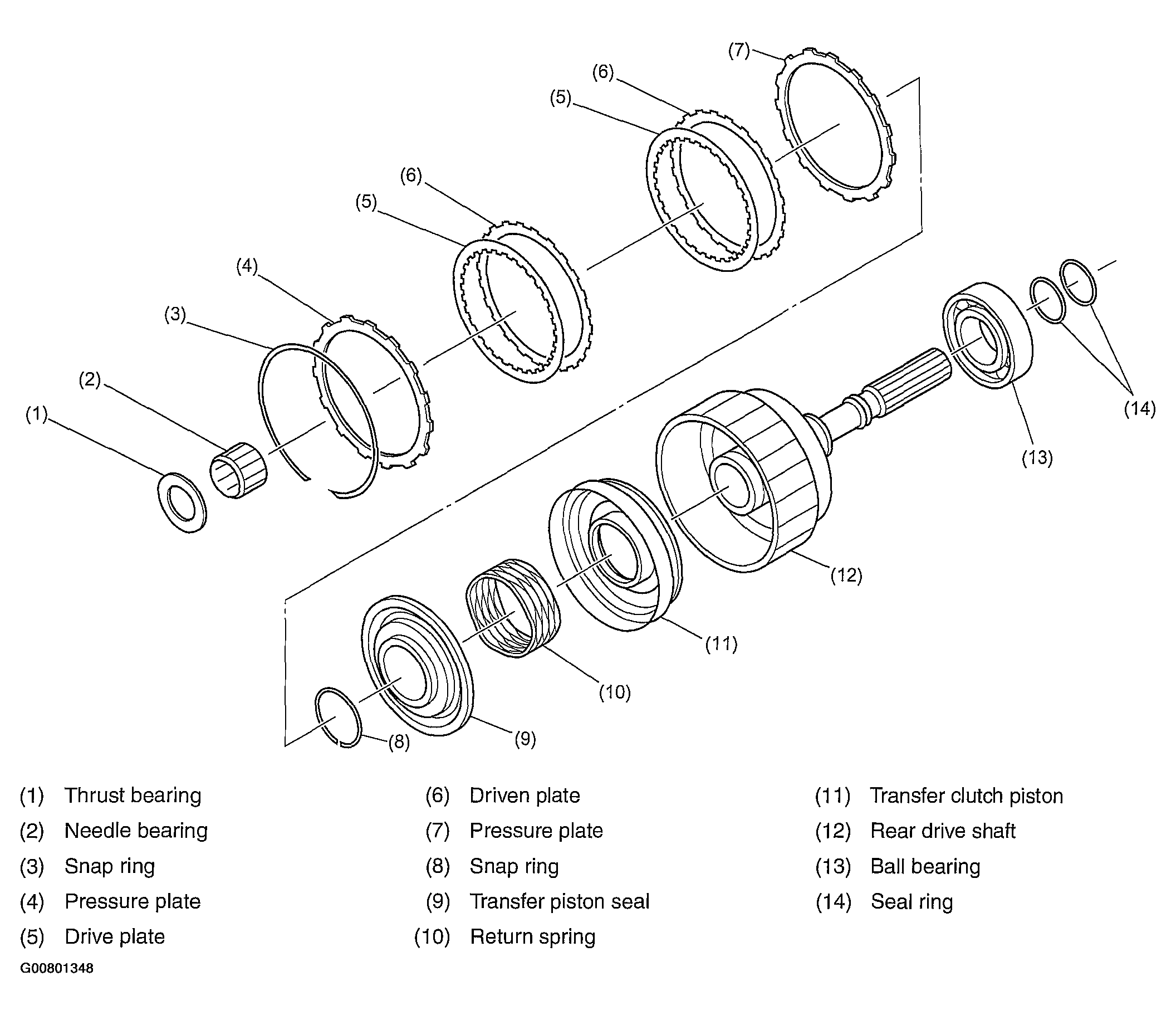 (7)
(6)
(5)
(6)
(5)
(4)
(3)
(2)
(1)
(14)
(13)
(12)
(11)
(10)
(9)
(8)

(1) Thrust bearing
(2) Needle bearing
(3) Snap ring
(4) Pressure plate
(5) Drive plate

(6) Driven plate
(7) Pressure plate
(8) Snap ring
(9) Transfer piston seal
(10) Return spring

(11) Transfer clutch piston
(12) Rear drive shaft
(13) Ball bearing
(14) Seal ring

G00801348