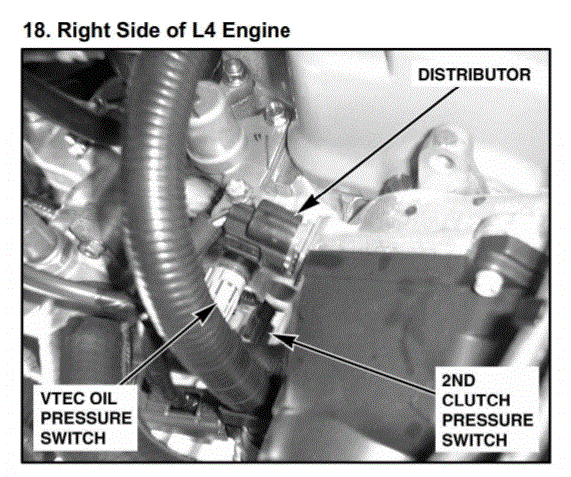 18. Right Side of L4 Engine

DISTRIBUTOR

VTEC OIL PRESSURE SWITCH

2ND CLUTCH PRESSURE SWITCH