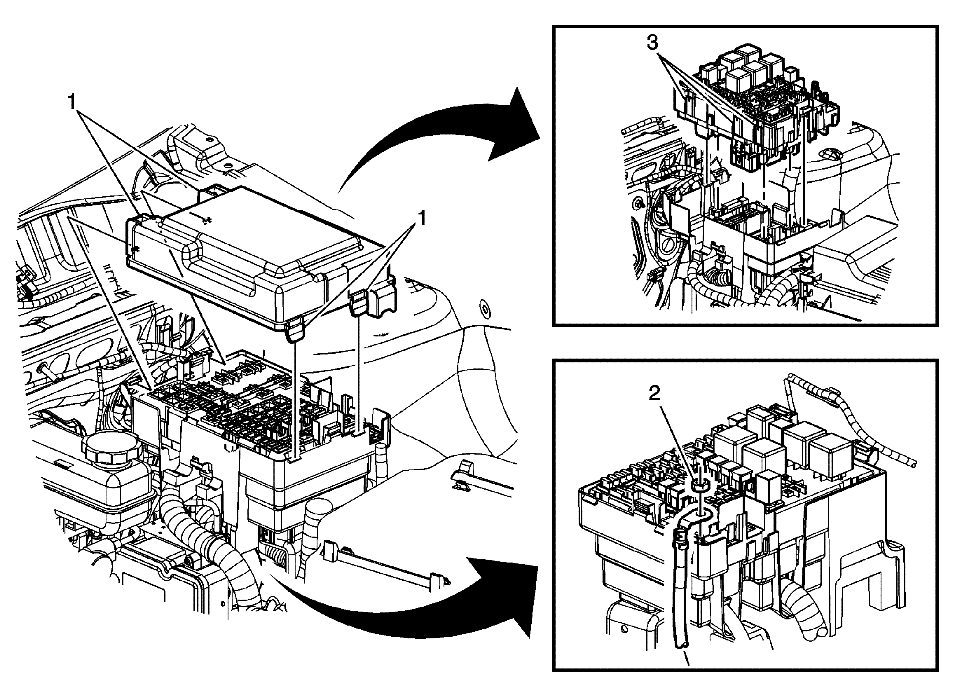 1
1
3
2