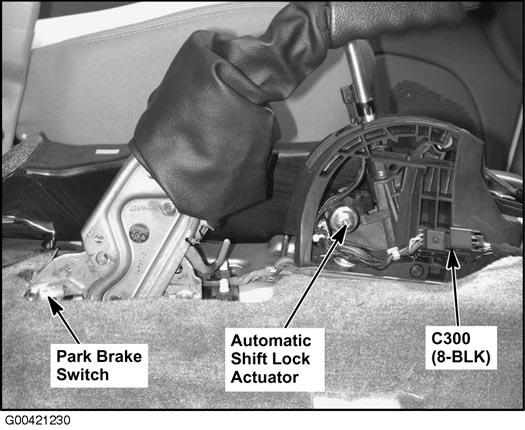 Park Brake Switch

Automatic Shift Lock Actuator

C300 (8-BLK)

G00421230