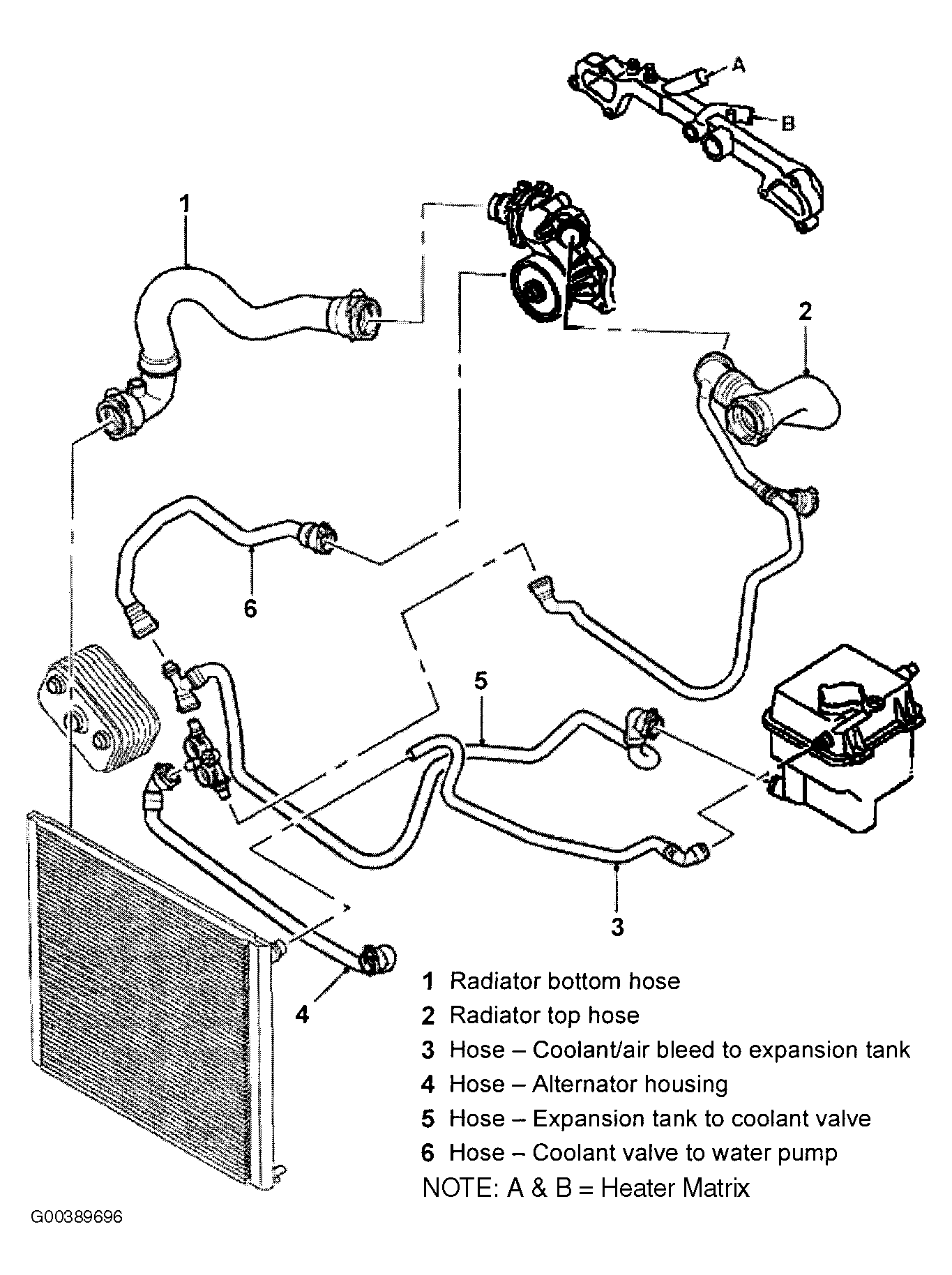 A

B

1

2

6

5

3

4

1 Radiator bottom hose
2 Radiator top hose
3 Hose – Coolant/air bleed to expansion tank
4 Hose – Alternator housing
5 Hose – Expansion tank to coolant valve
6 Hose – Coolant valve to water pump
NOTE: A & B = Heater Matrix

G00389696