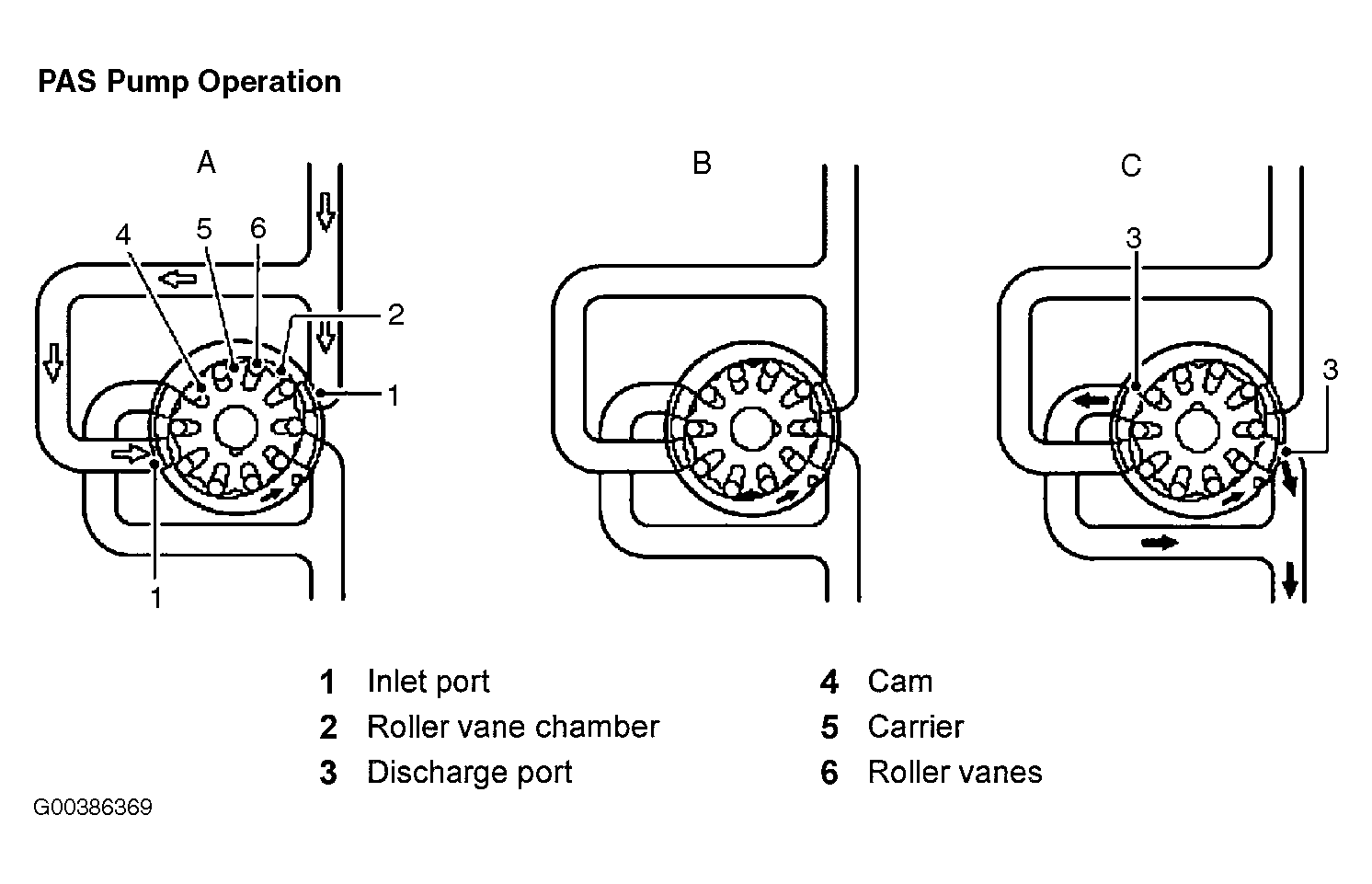 PAS Pump Operation

A

4 5 6

2

1

1

B

C

3

3

1 Inlet port
2 Roller vane chamber
3 Discharge port

4 Cam
5 Carrier
6 Roller vanes

G00386369