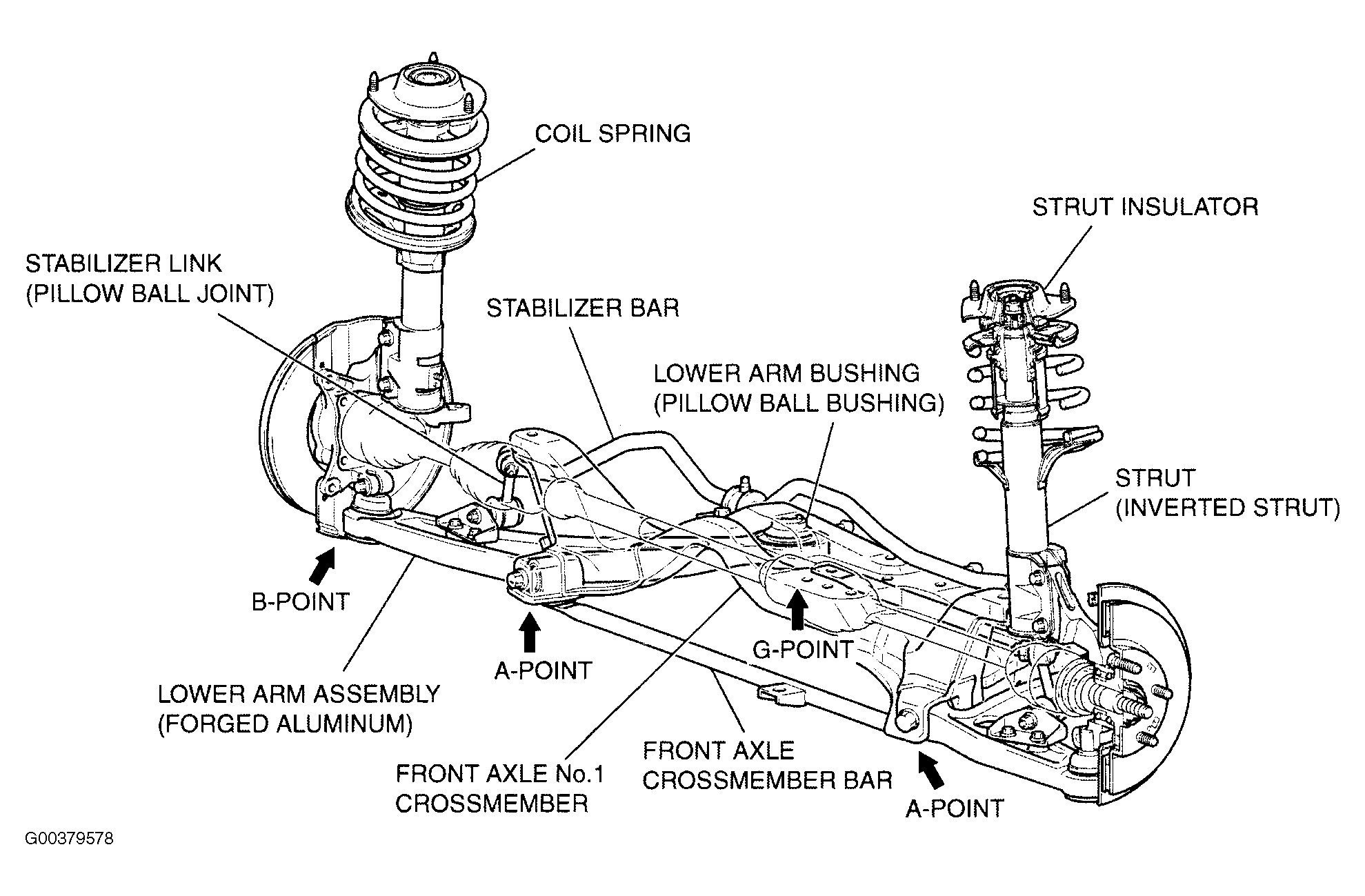 COIL SPRING

STRUT INSULATOR

STABILIZER LINK
(PILLOW BALL JOINT)

STABILIZER BAR

LOWER ARM BUSHING
(PILLOW BALL BUSHING)

STRUT
(INVERTED STRUT)

B-POINT

A-POINT

G-POINT

LOWER ARM ASSEMBLY
(FORGED ALUMINUM)

FRONT AXLE No.1
CROSSMEMBER

FRONT AXLE
CROSSMEMBER BAR

A-POINT

G00379578