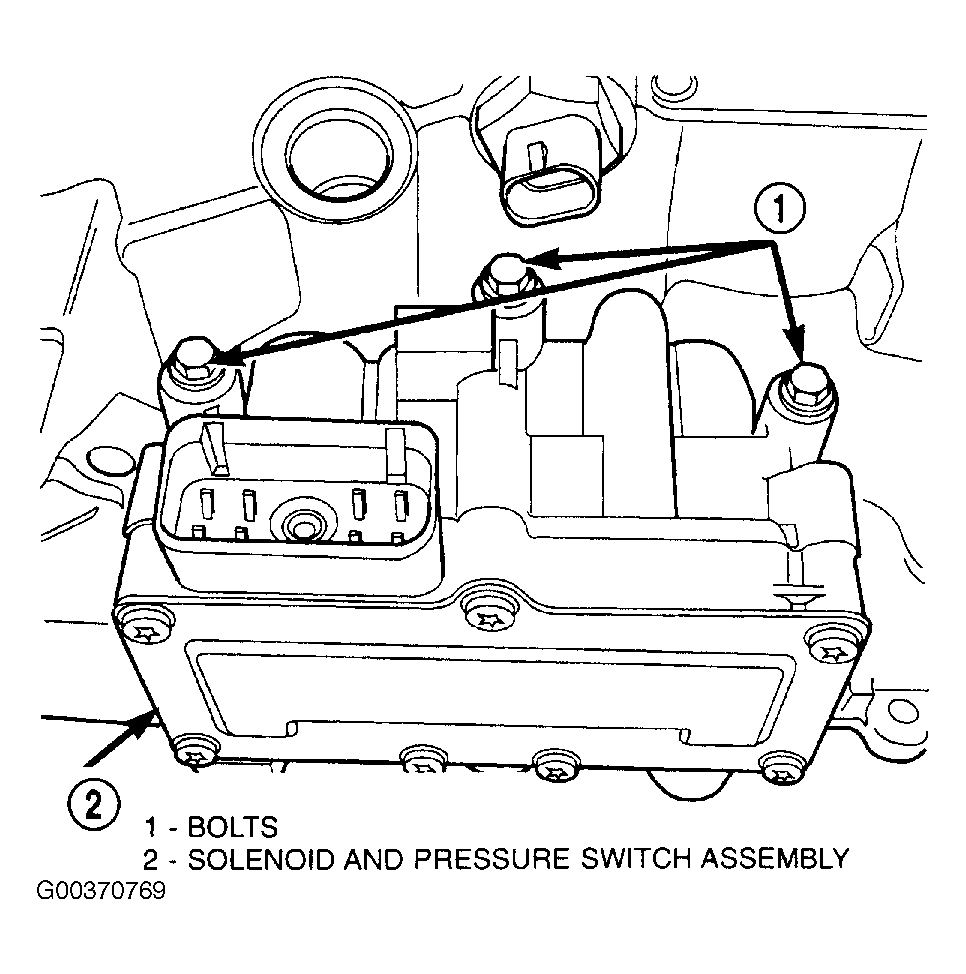 1

2

1 - BOLTS
2 - SOLENOID AND PRESSURE SWITCH ASSEMBLY

G00370769