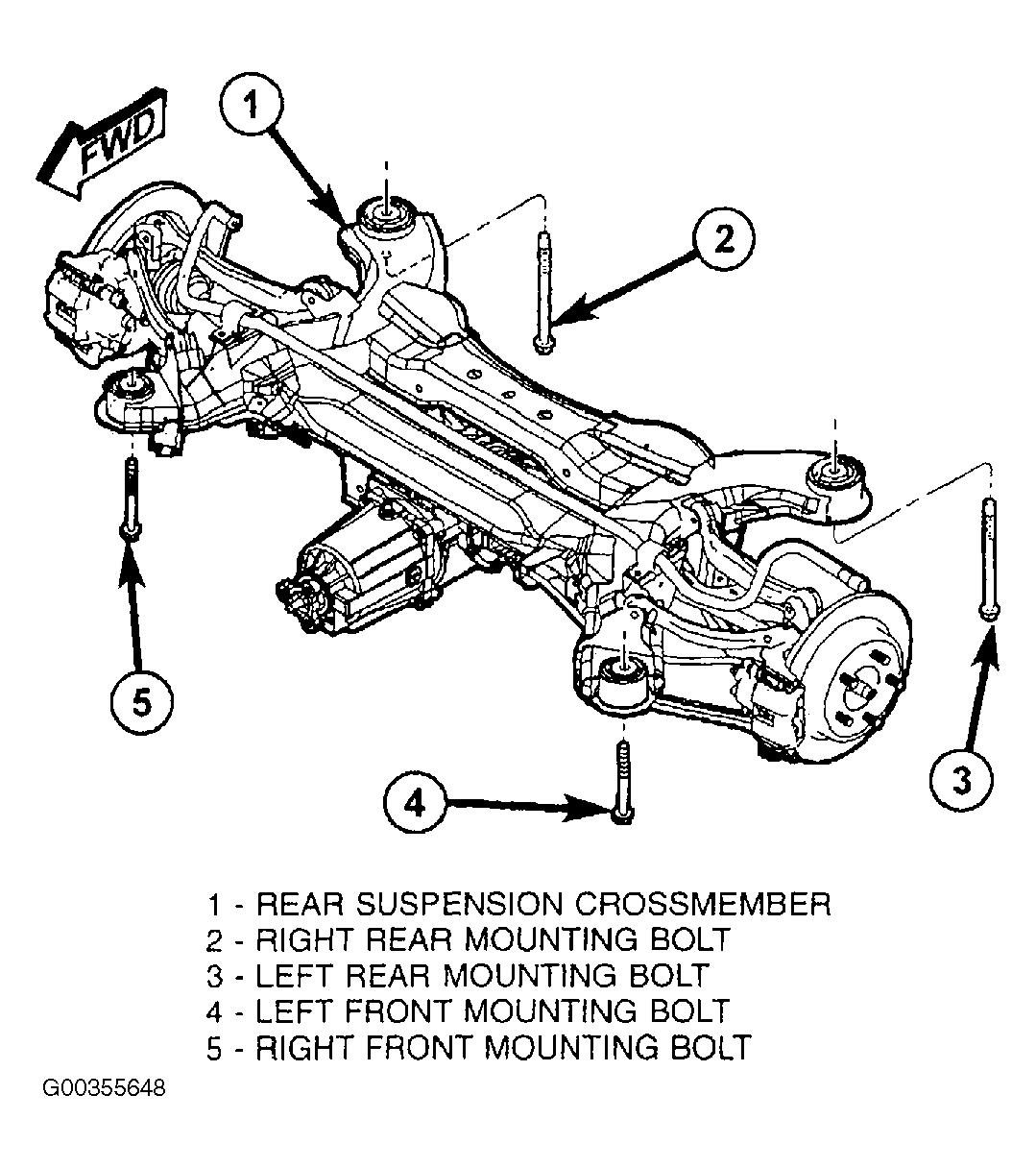 FWD

1

2

5

3

4

1 - REAR SUSPENSION CROSSMEMBER
2 - RIGHT REAR MOUNTING BOLT
3 - LEFT REAR MOUNTING BOLT
4 - LEFT FRONT MOUNTING BOLT
5 - RIGHT FRONT MOUNTING BOLT

G00355648