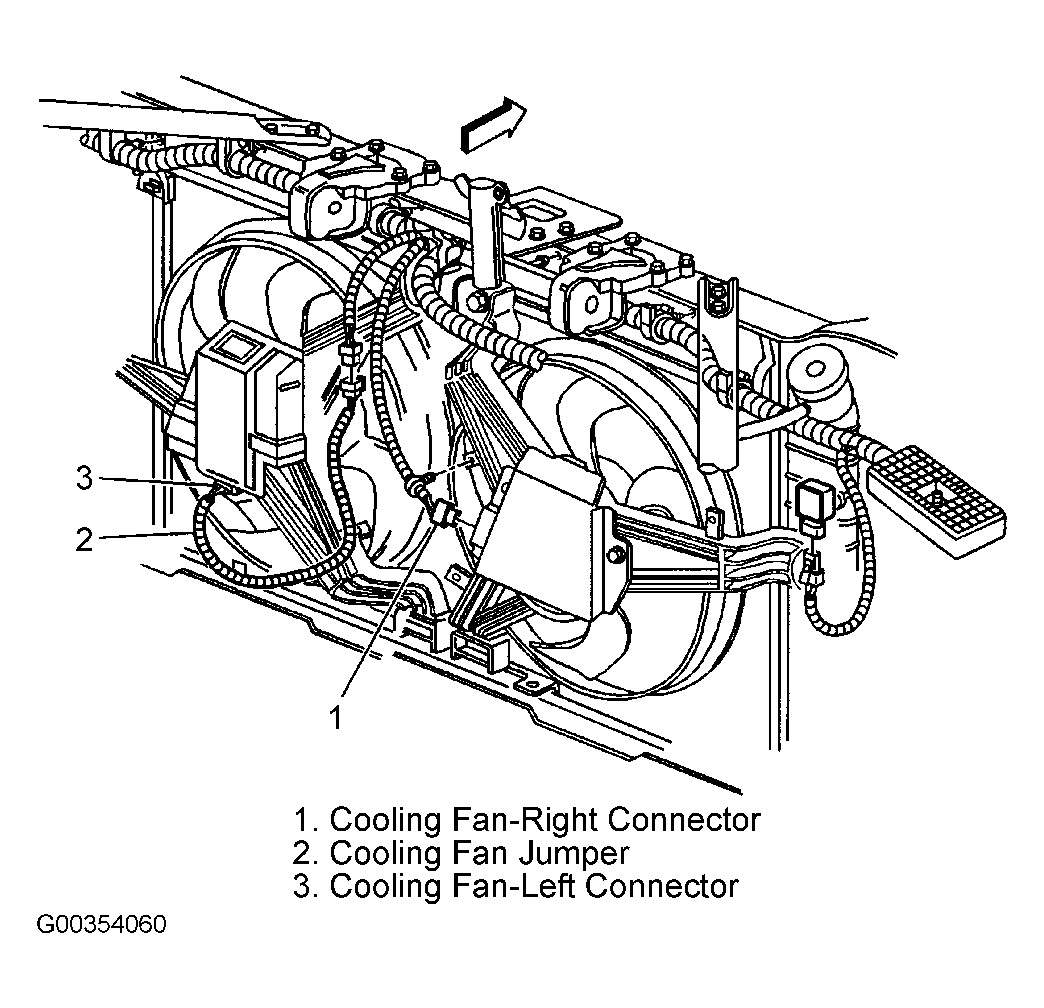 3
2
1

1. Cooling Fan-Right Connector
2. Cooling Fan Jumper
3. Cooling Fan-Left Connector

G00354060