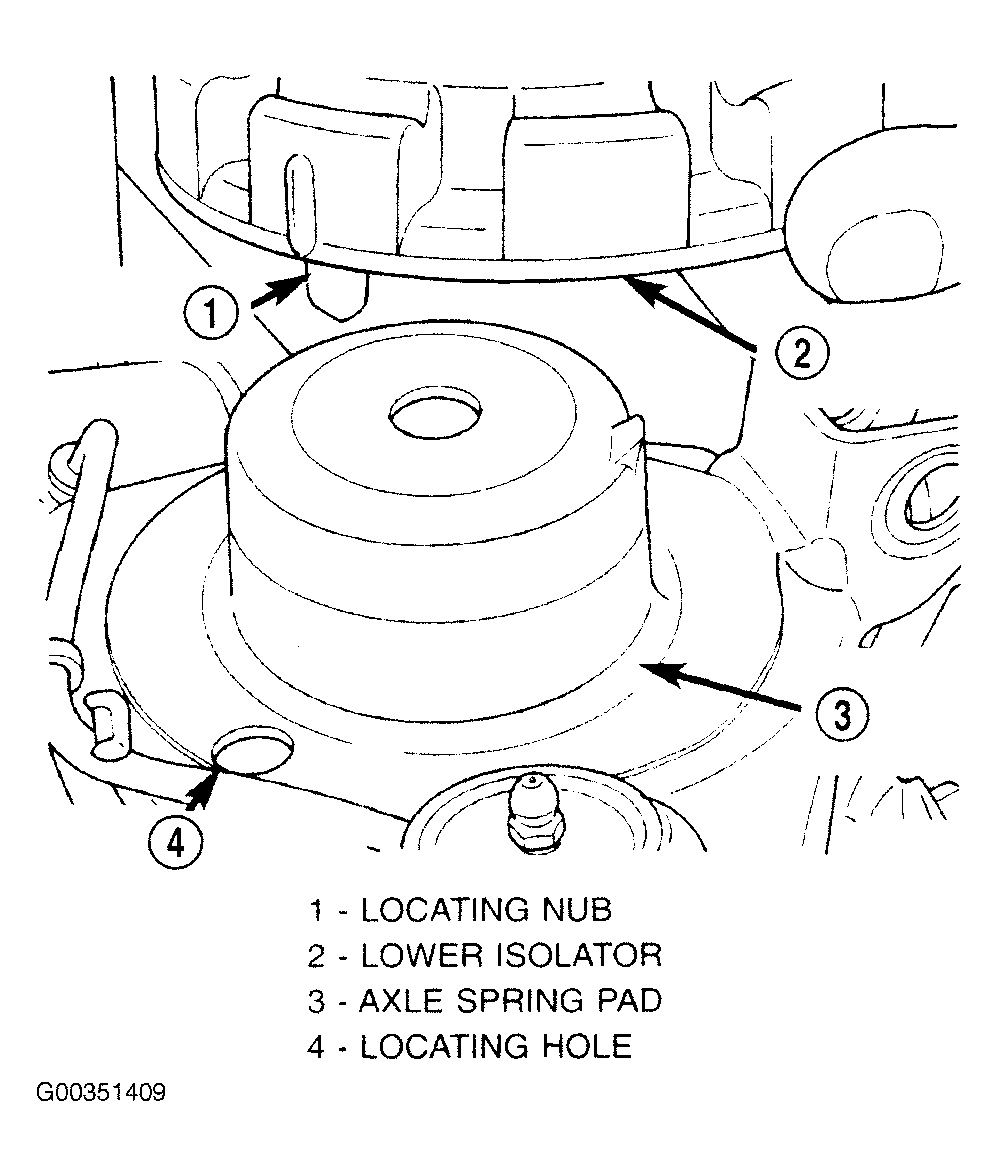 1

2

3

4

1 - LOCATING NUB
2 - LOWER ISOLATOR
3 - AXLE SPRING PAD
4 - LOCATING HOLE

G00351409