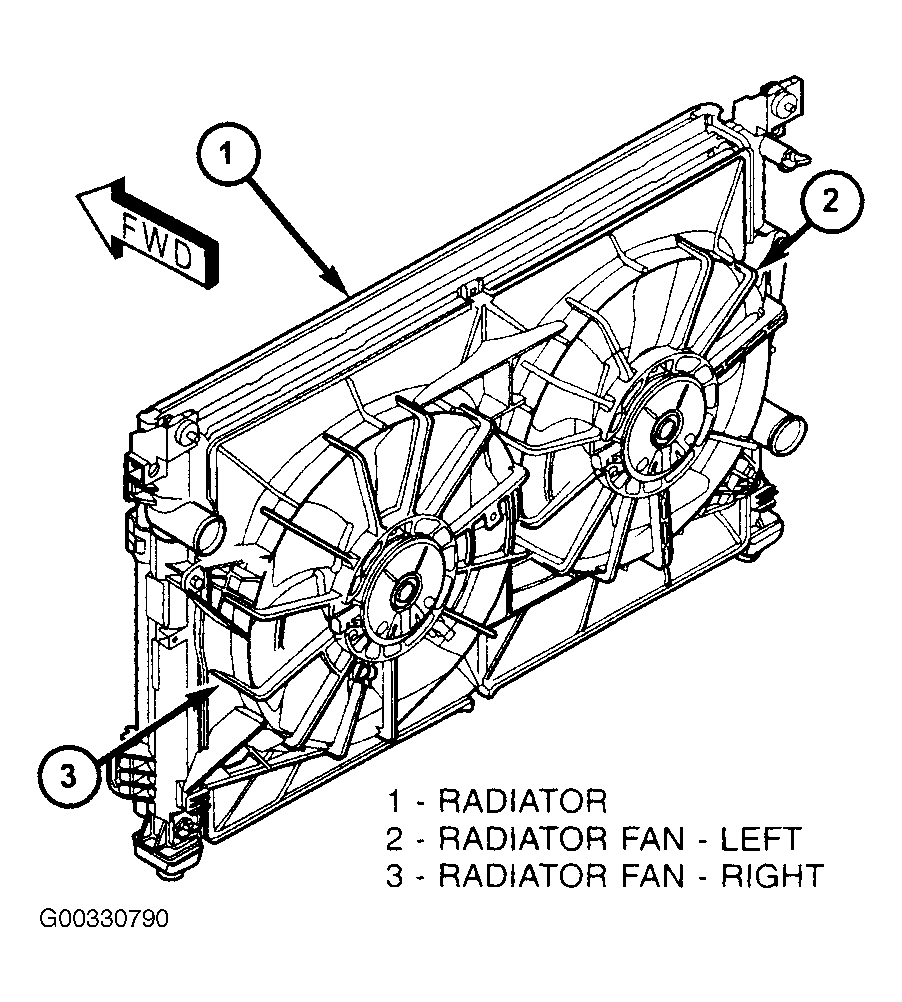 1

FWD

2

3

1 - RADIATOR
2 - RADIATOR FAN - LEFT
3 - RADIATOR FAN - RIGHT

G00330790