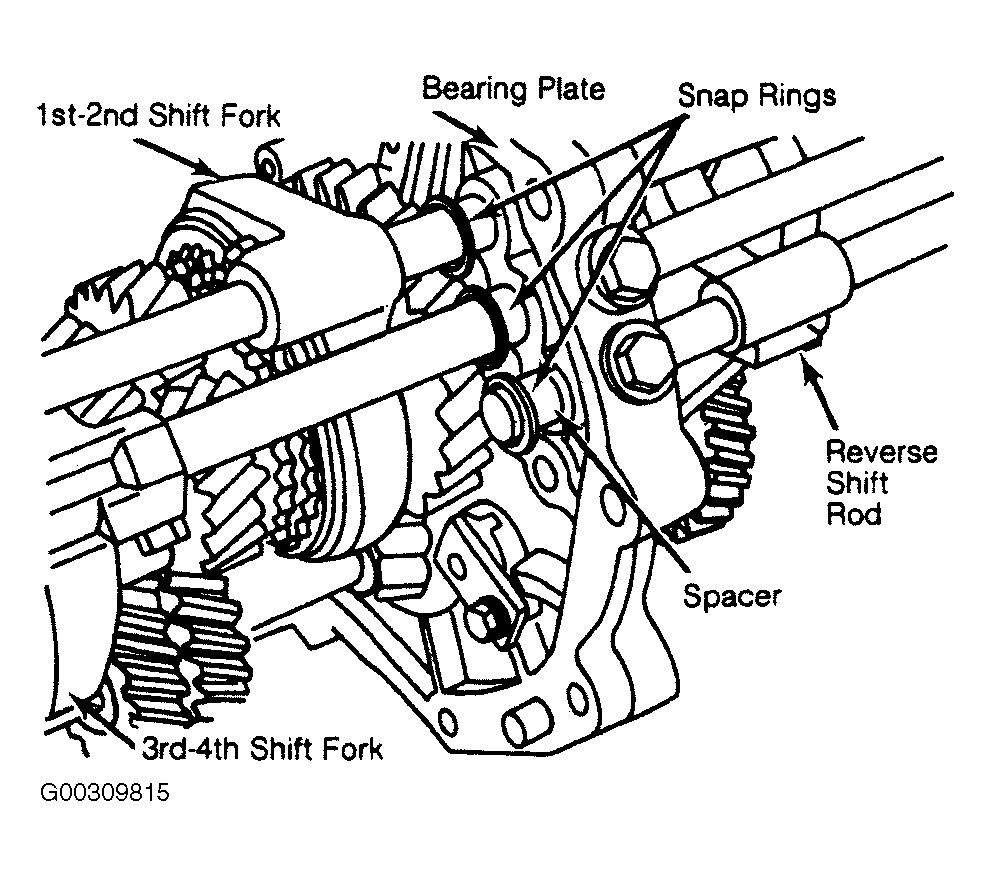 1st-2nd Shift Fork

Bearing Plate

Snap Rings

Reverse Shift Rod

Spacer

3rd-4th Shift Fork

G00309815