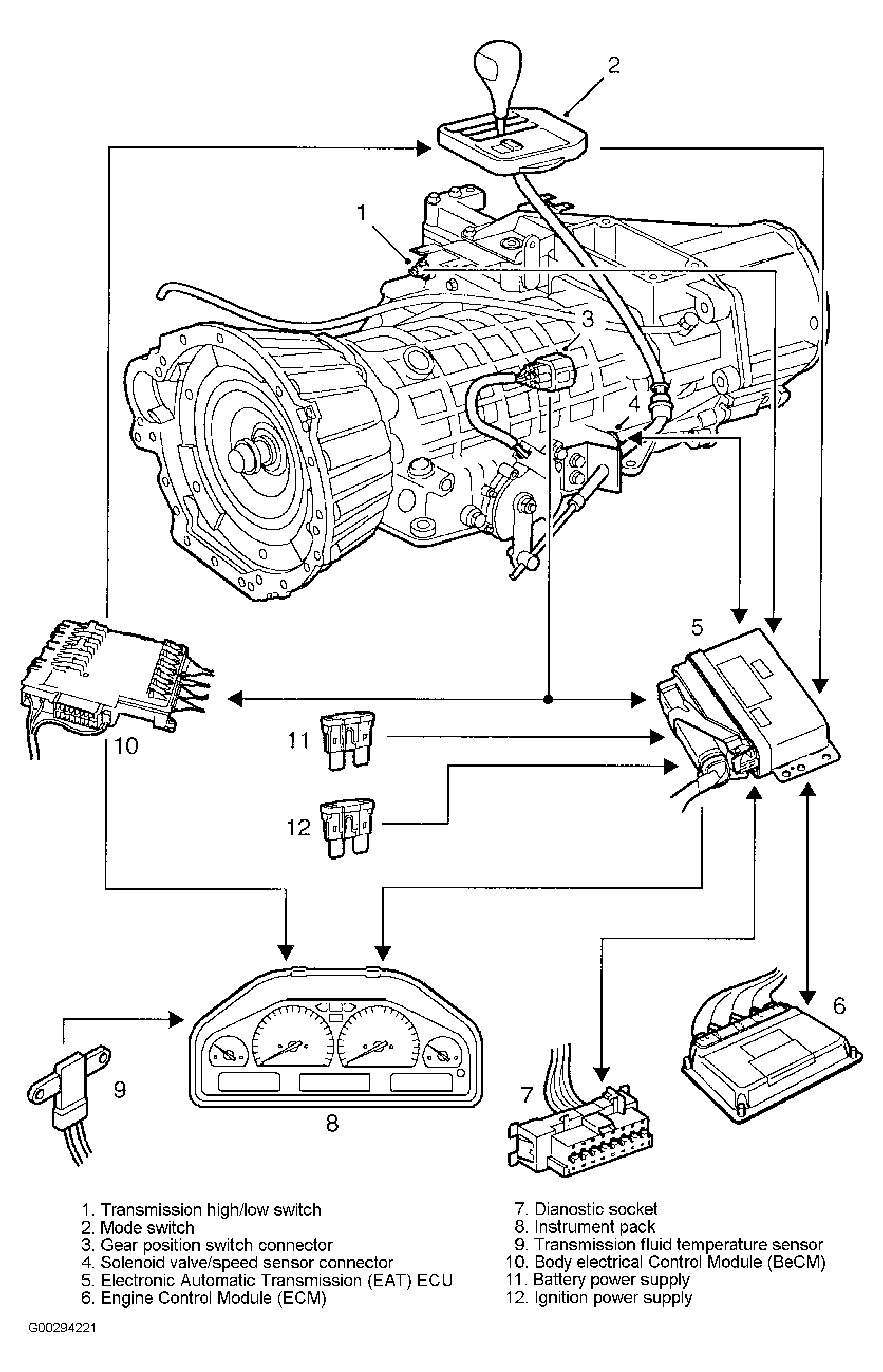 2

1

3

4

5

10

11

12

6

9

8

7

1. Transmission high/low switch
2. Mode switch
3. Gear position switch connector
4. Solenoid valve/speed sensor connector
5. Electronic Automatic Transmission (EAT) ECU
6. Engine Control Module (ECM)

7. Dianostic socket
8. Instrument pack
9. Transmission fluid temperature sensor
10. Body electrical Control Module (BeCM)
11. Battery power supply
12. Ignition power supply

G00294221