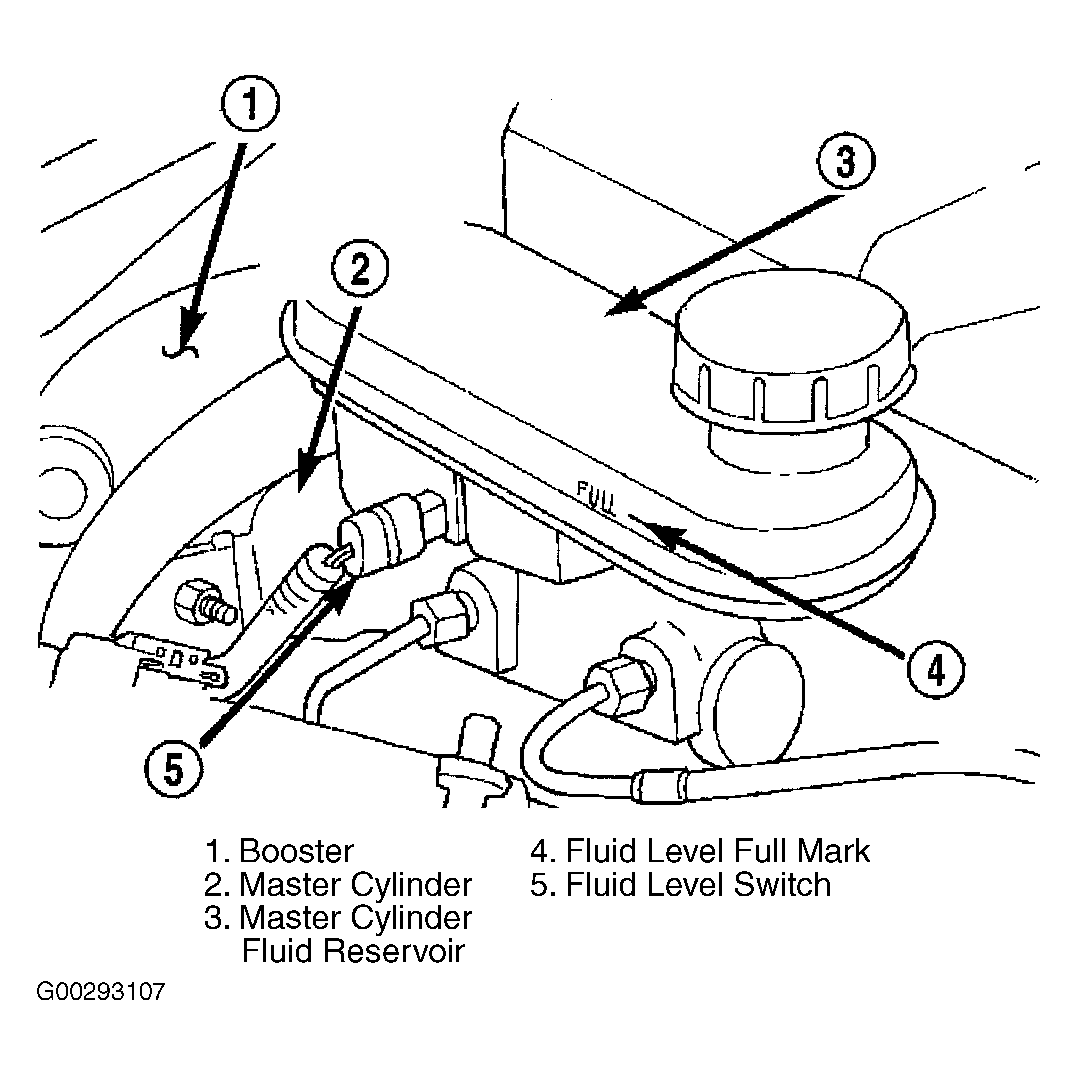 1

3

2

FULL

4

5

1. Booster
2. Master Cylinder
3. Master Cylinder Fluid Reservoir

4. Fluid Level Full Mark
5. Fluid Level Switch

G00293107