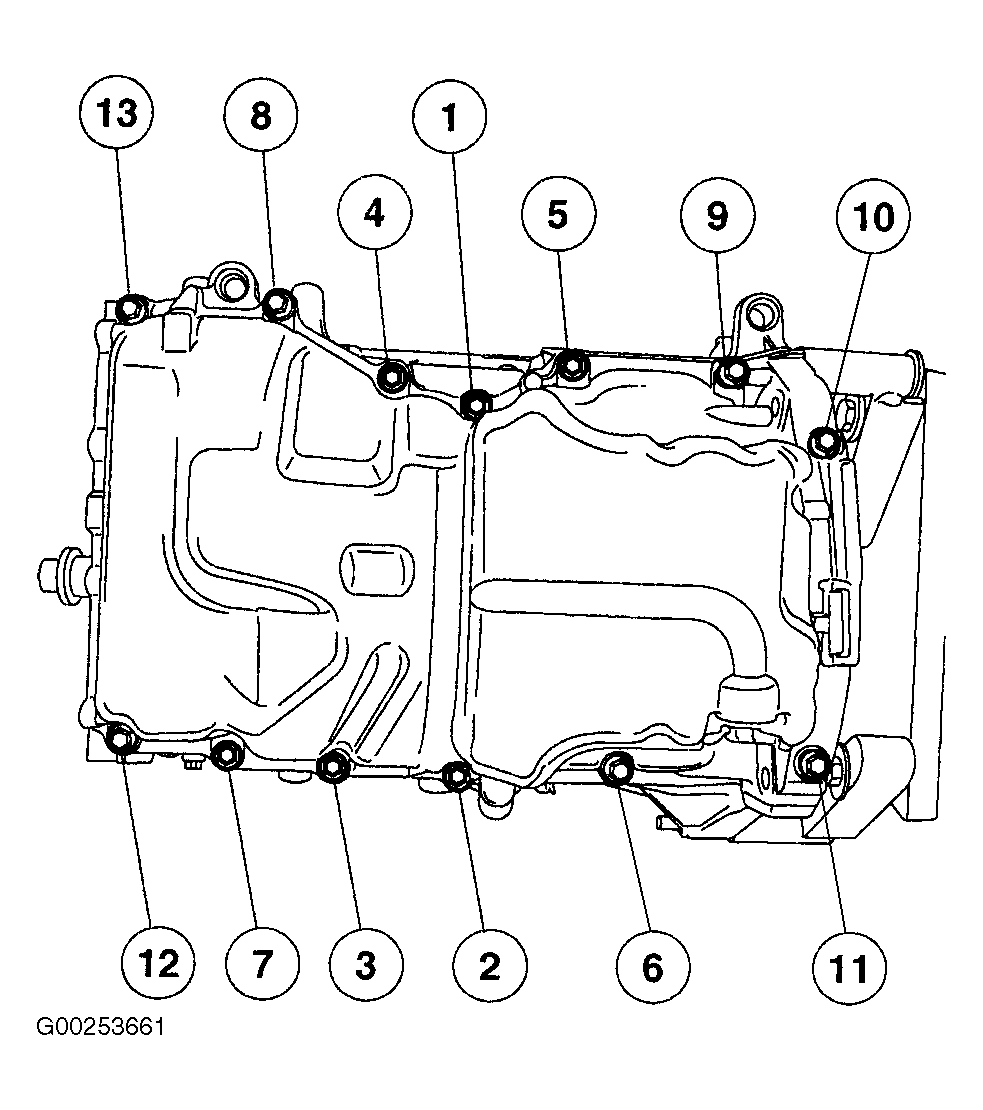 13
8
1
4
5
9
10
12
7
3
2
6
11
G00253661