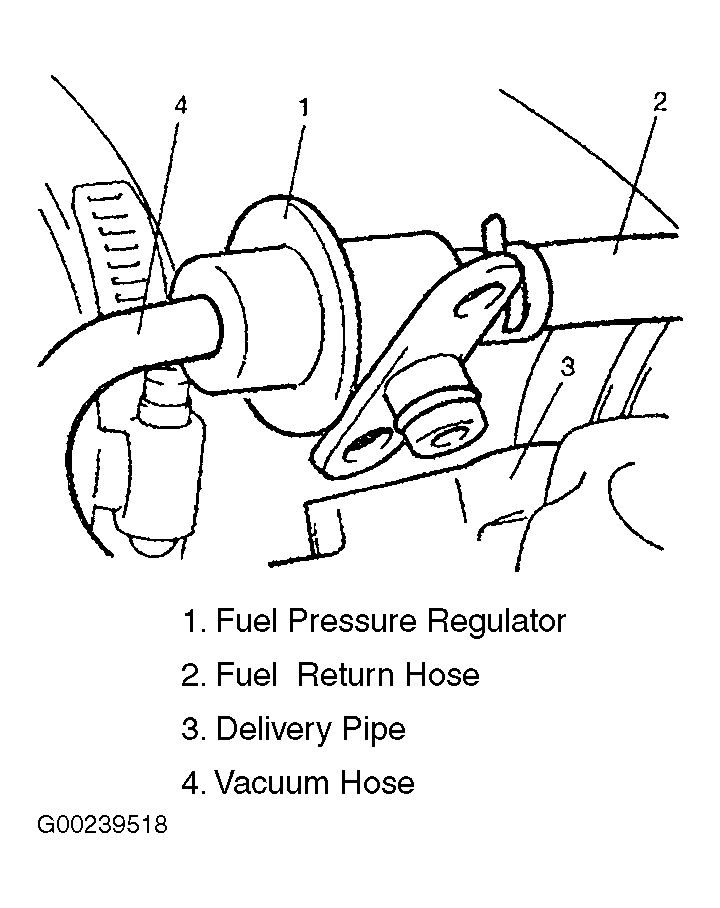 4
1
2
3

1. Fuel Pressure Regulator
2. Fuel Return Hose
3. Delivery Pipe
4. Vacuum Hose

G00239518