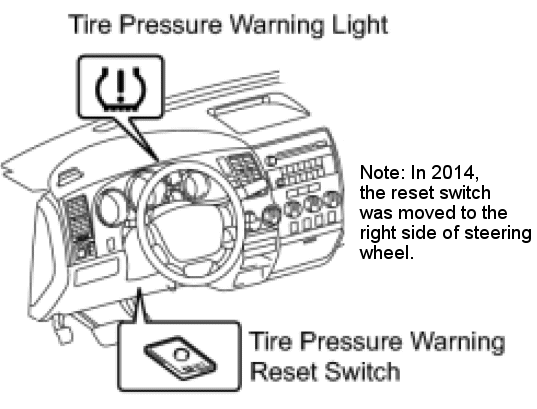 Tire Pressure Warning Light

Note: In 2014, the reset switch was moved to the right side of steering wheel.

Tire Pressure Warning Reset Switch