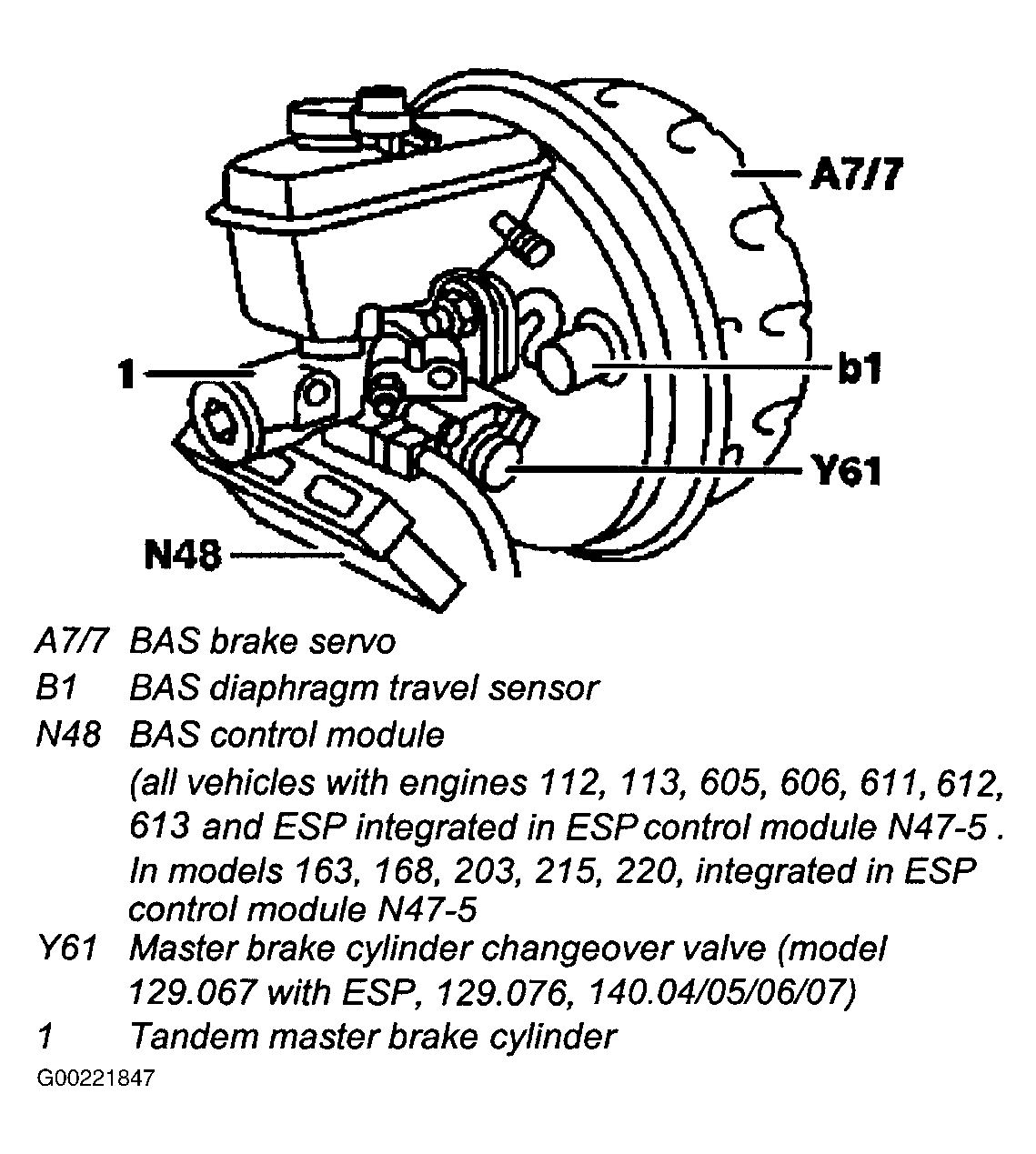 A7/7

1

b1

Y61

N48

A7/7 BAS brake servo
B1 BAS diaphragm travel sensor
N48 BAS control module
(all vehicles with engines 112, 113, 605, 606, 611, 612, 613 and ESP integrated in ESP control module N47-5 . In models 163, 168, 203, 215, 220, integrated in ESP control module N47-5
Y61 Master brake cylinder changeover valve (model 129.067 with ESP, 129.076, 140.04/05/06/07)
1 Tandem master brake cylinder

G00221847