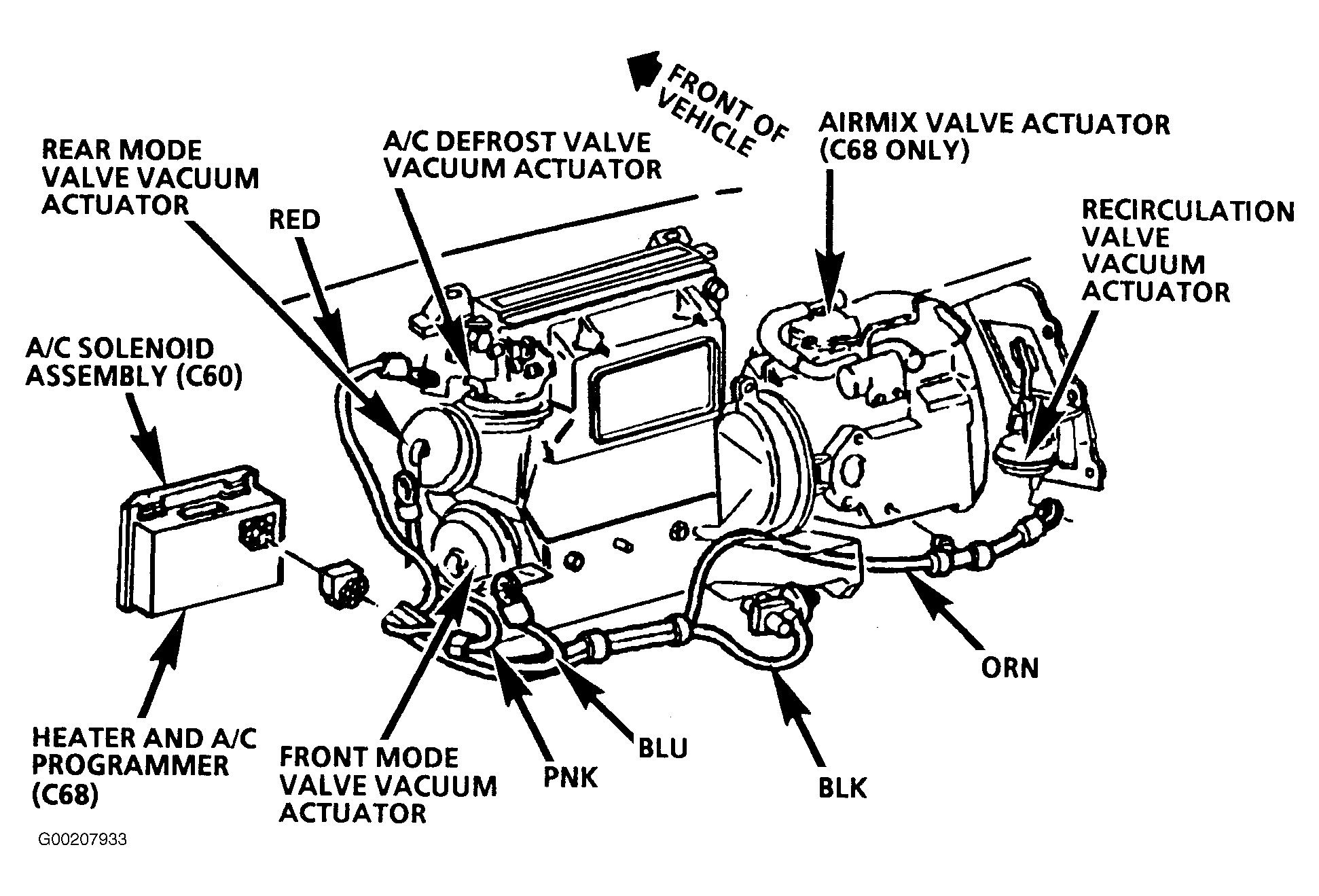 FRONT OF VEHICLE

REAR MODE VALVE VACUUM ACTUATOR

A/C DEFROST VALVE VACUUM ACTUATOR

AIRMIX VALVE ACTUATOR (C68 ONLY)

RED

RECIRCULATION VALVE VACUUM ACTUATOR

A/C SOLENOID ASSEMBLY (C60)

ORN

HEATER AND A/C PROGRAMMER (C68)

FRONT MODE VALVE VACUUM ACTUATOR

PNK

BLU

BLK

G00207933