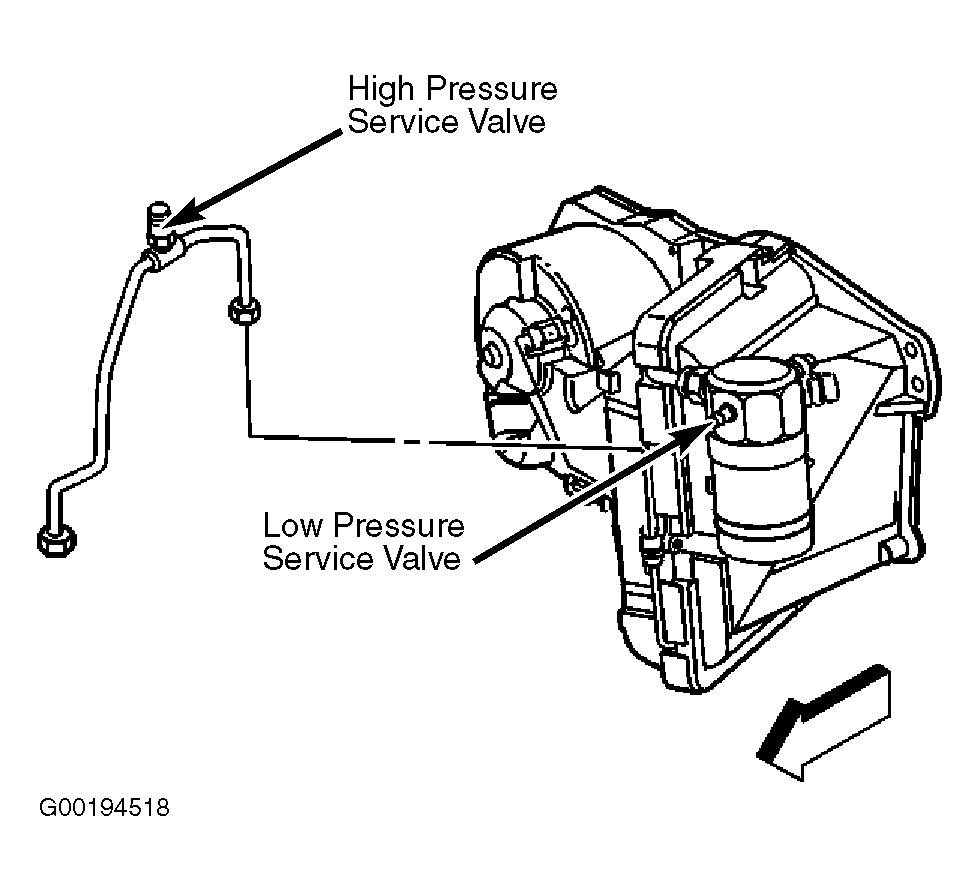 High Pressure
Service Valve

Low Pressure
Service Valve

G00194518