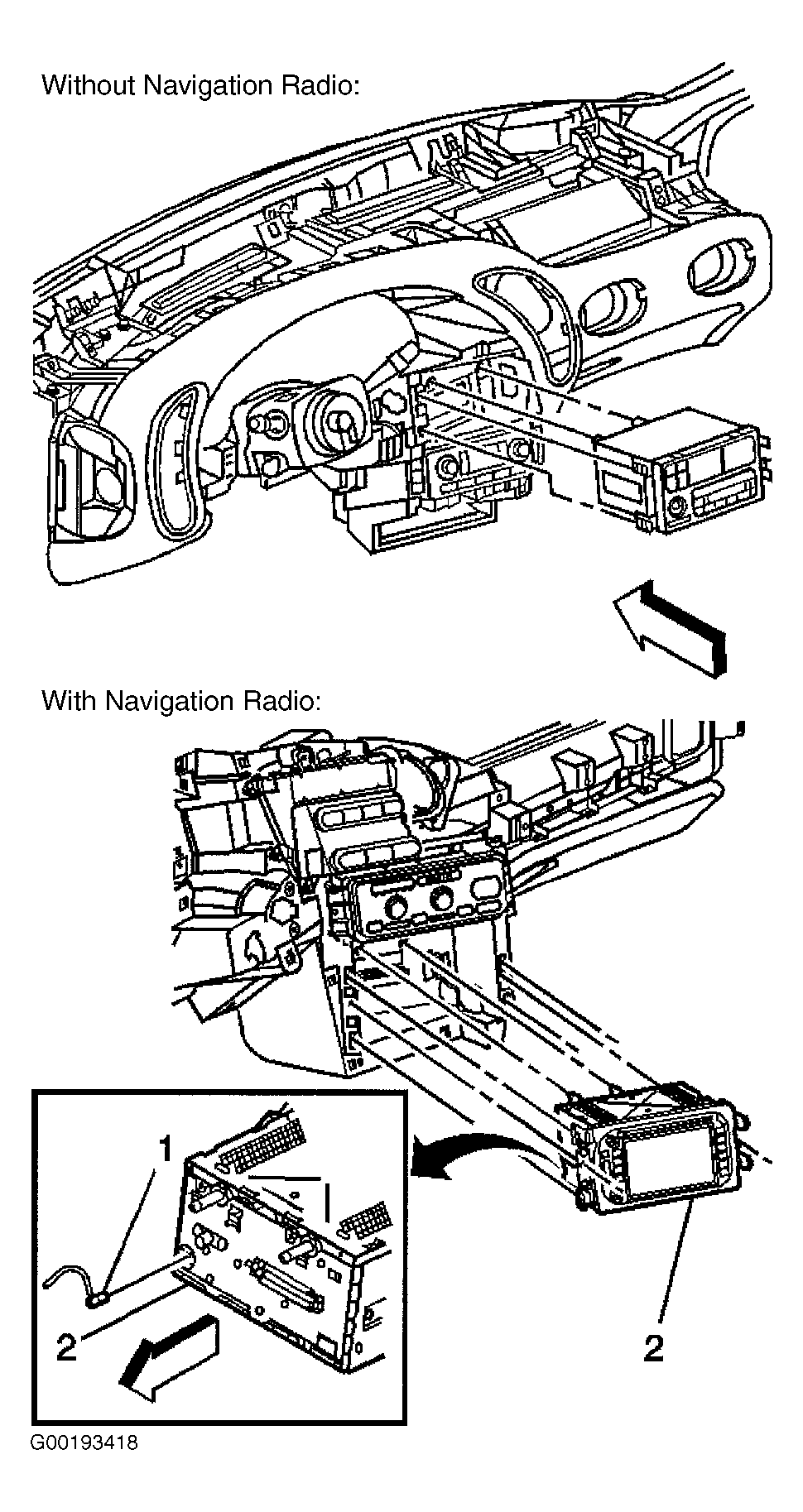 Without Navigation Radio:

With Navigation Radio:

1

2

2

G00193418