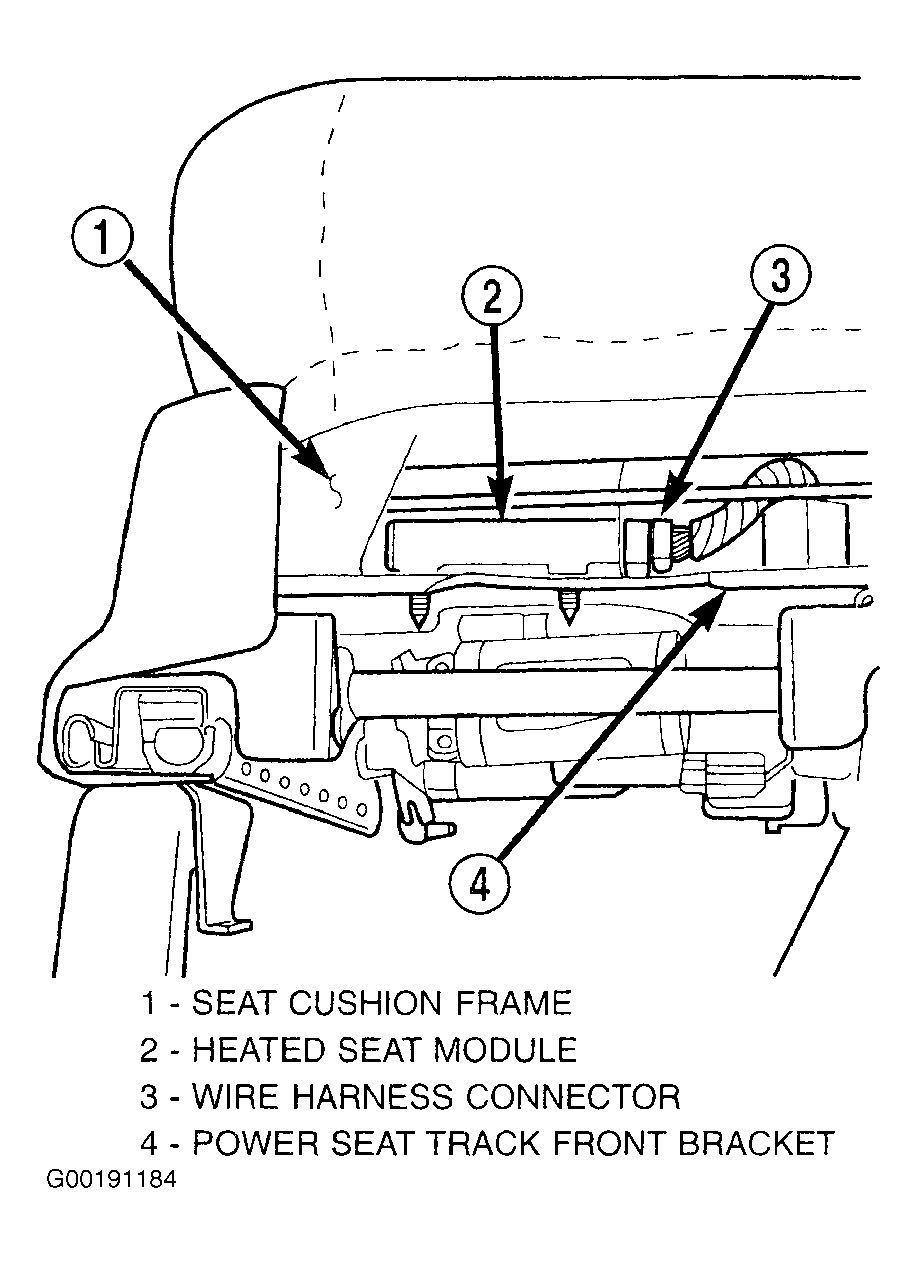 1

2

3

4

1 - SEAT CUSHION FRAME
2 - HEATED SEAT MODULE
3 - WIRE HARNESS CONNECTOR
4 - POWER SEAT TRACK FRONT BRACKET

G00191184