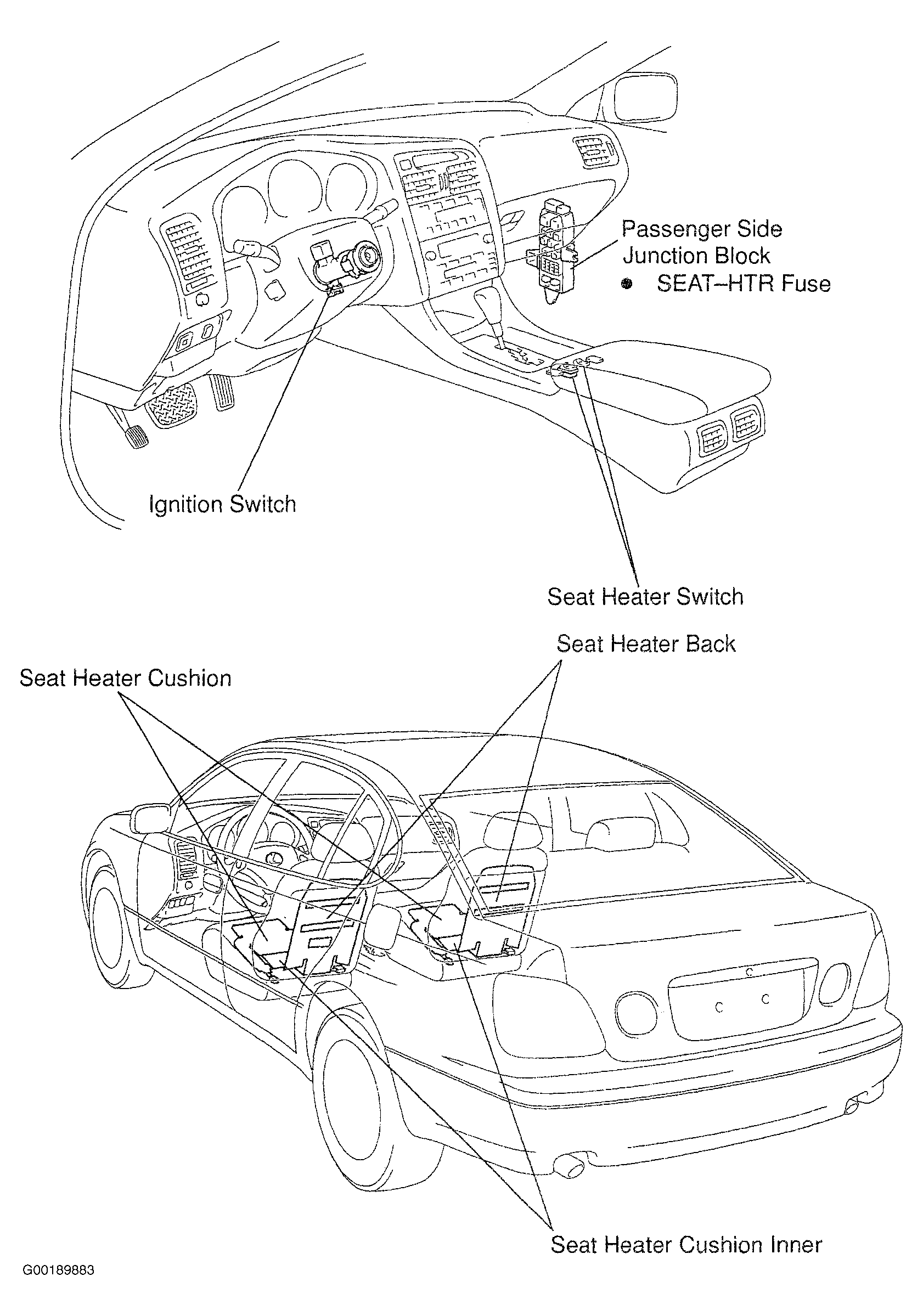 Passenger Side Junction Block
• SEAT–HTR Fuse

Ignition Switch

Seat Heater Switch

Seat Heater Back

Seat Heater Cushion

Seat Heater Cushion Inner

G00189883