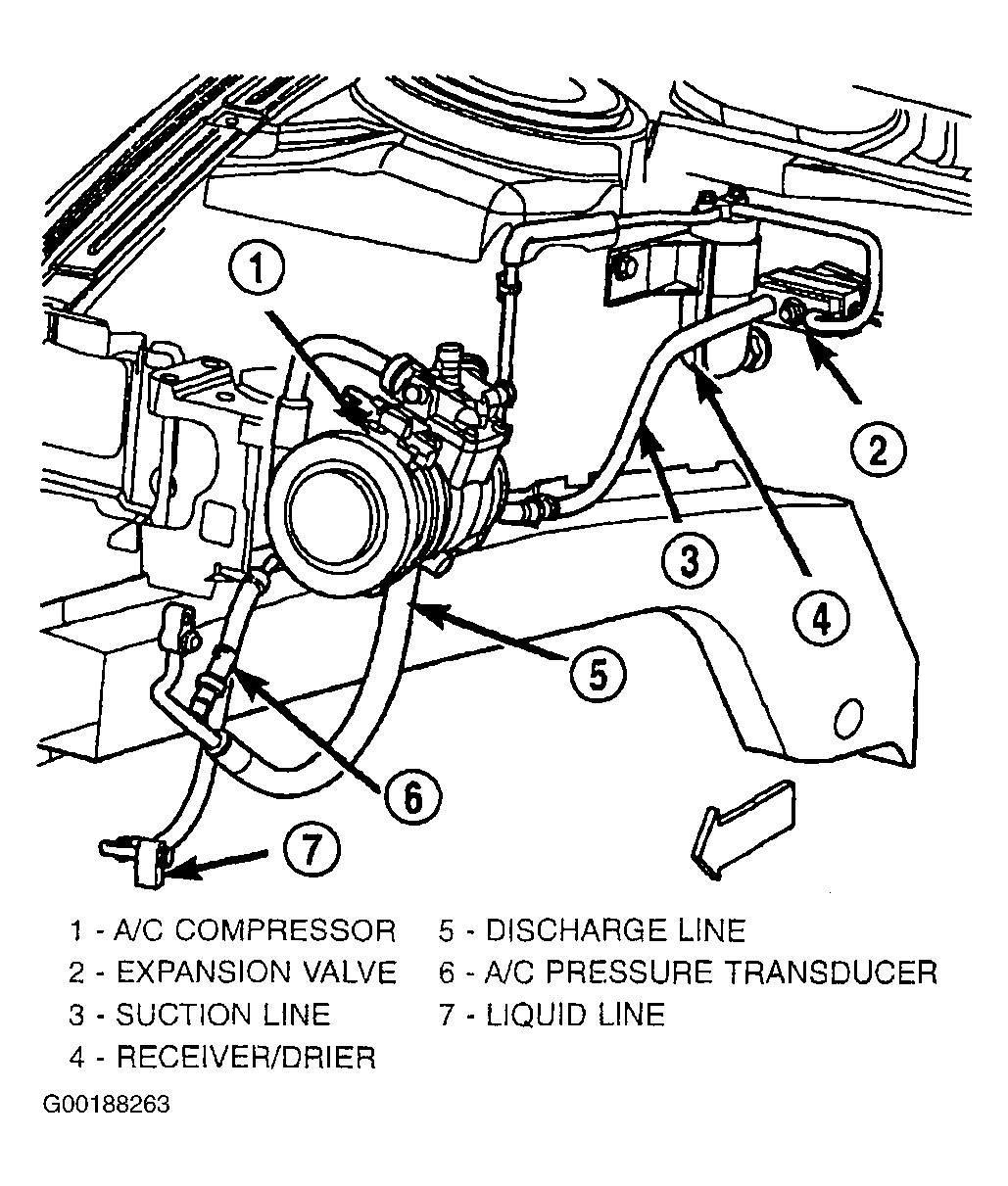 1
2
3
4
5
6
7

1 - A/C COMPRESSOR
2 - EXPANSION VALVE
3 - SUCTION LINE
4 - RECEIVER/DRIER

5 - DISCHARGE LINE
6 - A/C PRESSURE TRANSDUCER
7 - LIQUID LINE

G00188263