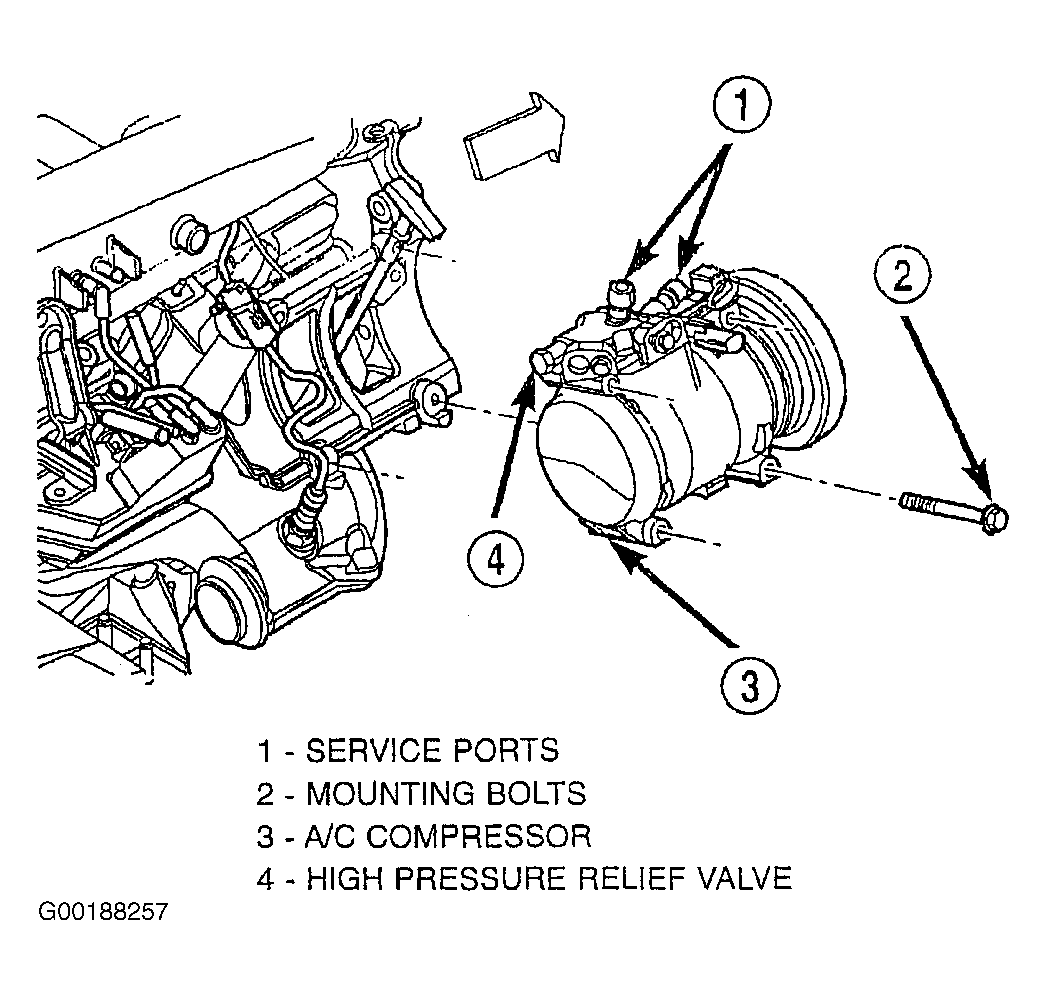 1

2

4

3

1 - SERVICE PORTS
2 - MOUNTING BOLTS
3 - A/C COMPRESSOR
4 - HIGH PRESSURE RELIEF VALVE

G00188257