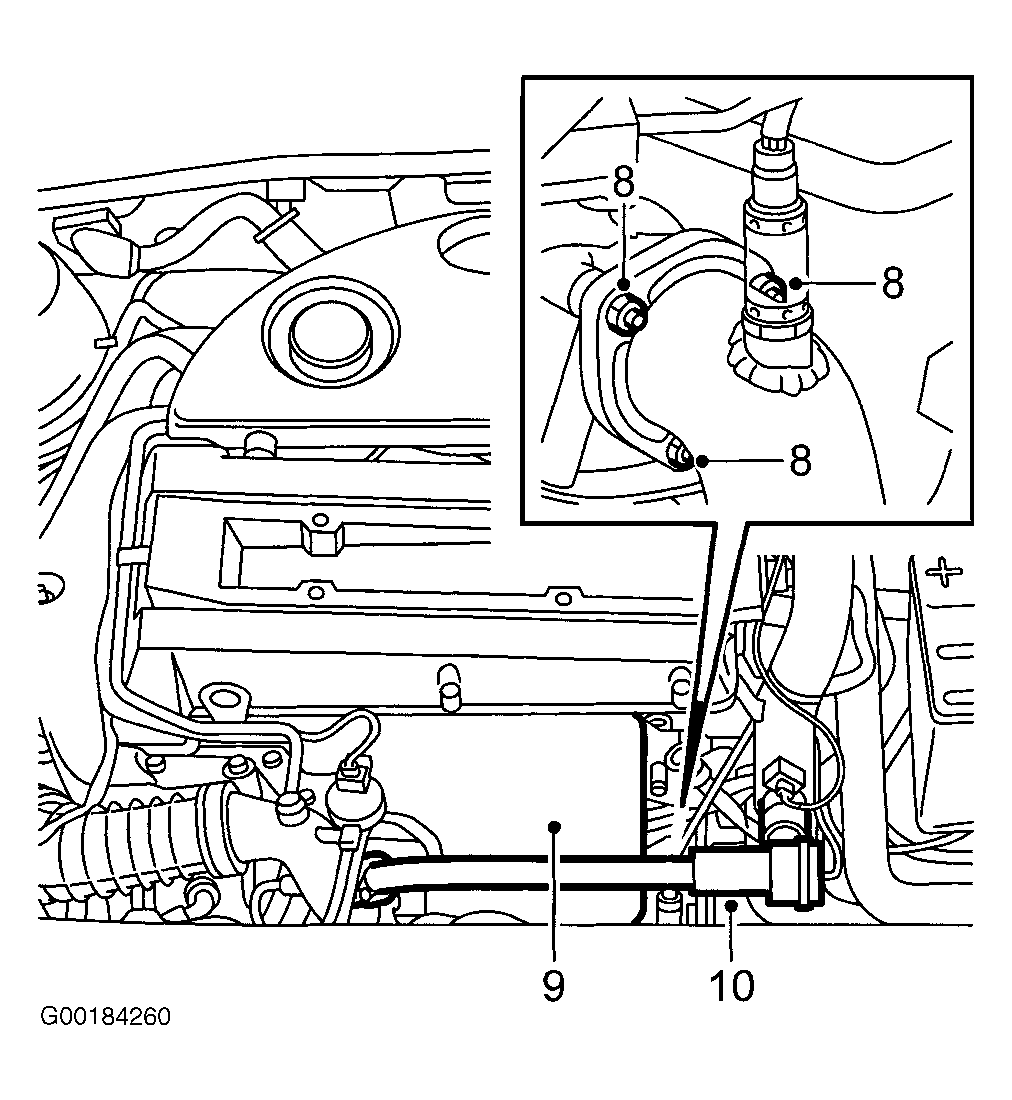 8
8
8
9
10
G00184260