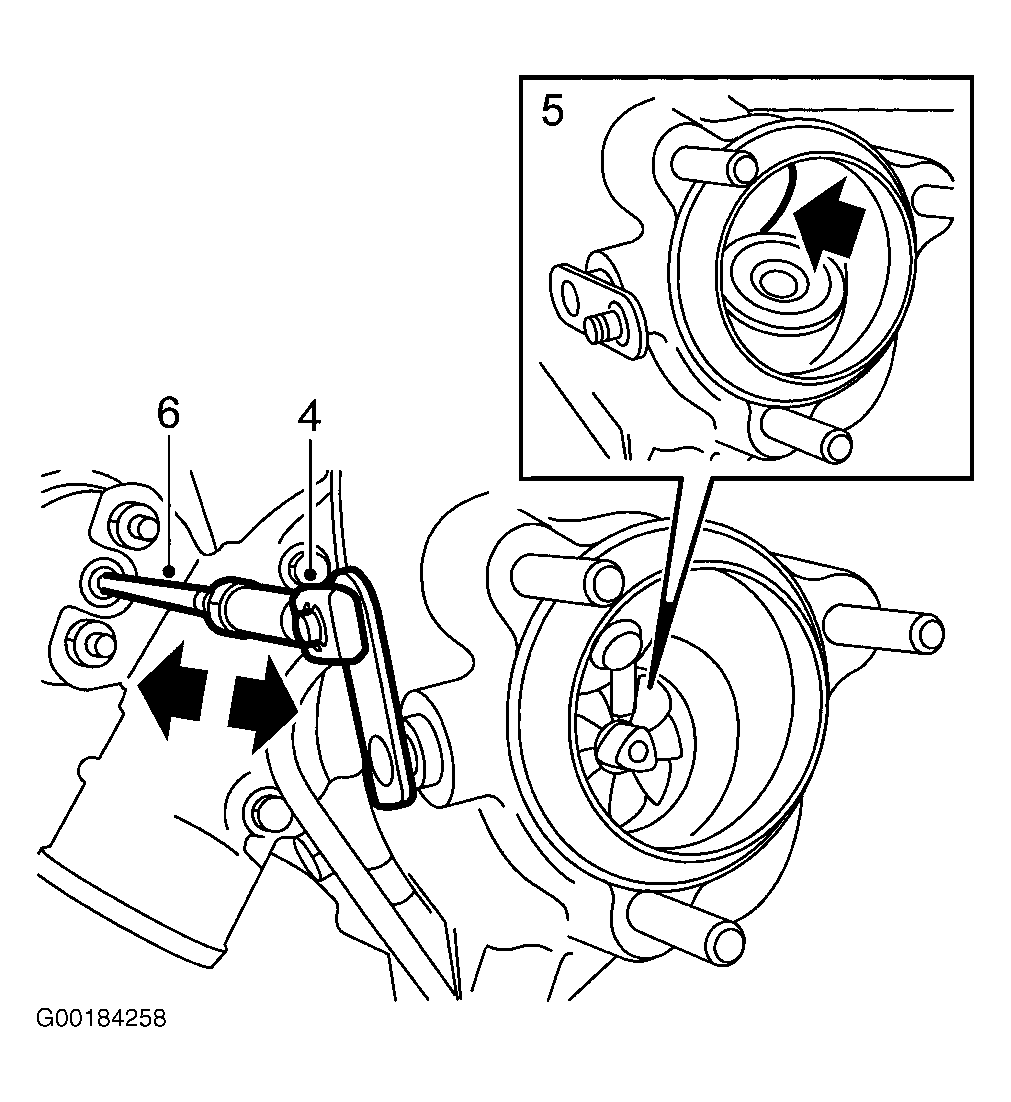 5

6

4

G00184258