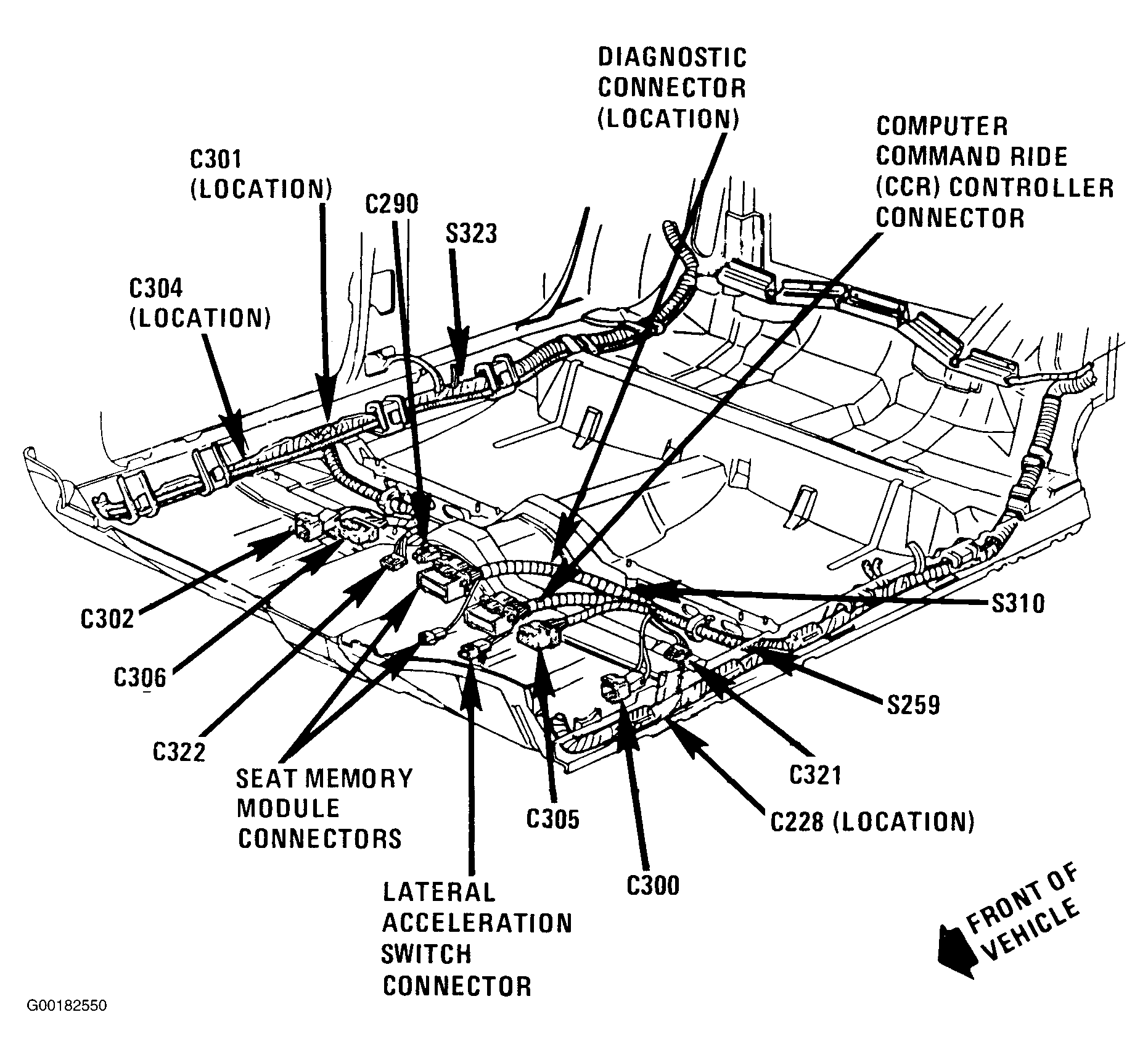 DIAGNOSTIC CONNECTOR (LOCATION)

COMPUTER COMMAND RIDE (CCR) CONTROLLER CONNECTOR

C301 (LOCATION)

C290

S323

C304 (LOCATION)

C302

C306

C322

SEAT MEMORY MODULE CONNECTORS

LATERAL ACCELERATION SWITCH CONNECTOR

C305

C300

C228 (LOCATION)

C321

S259

S310

FRONT OF VEHICLE

G00182550