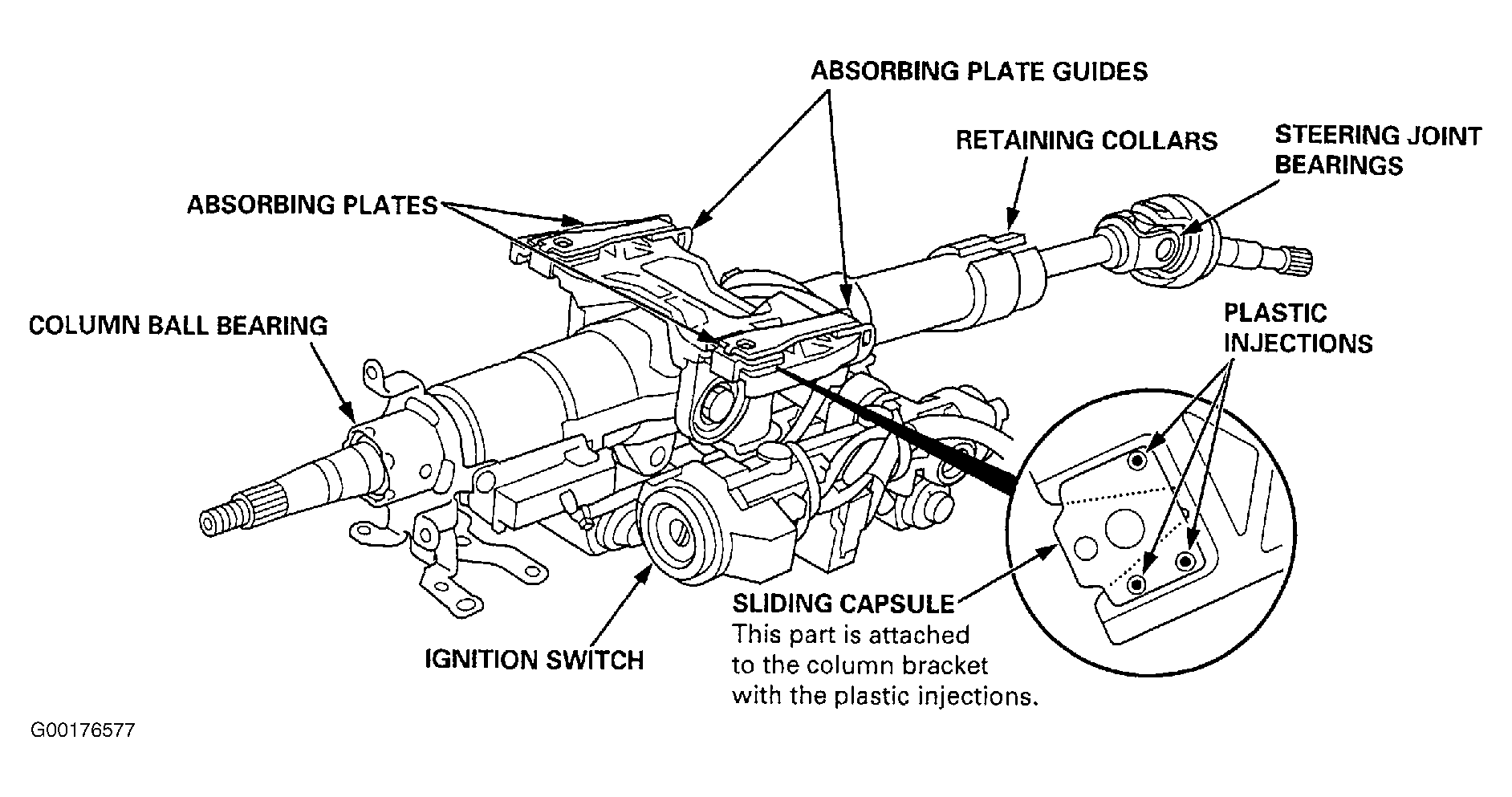 ABSORBING PLATE GUIDES

RETAINING COLLARS

STEERING JOINT BEARINGS

ABSORBING PLATES

COLUMN BALL BEARING

PLASTIC INJECTIONS

SLIDING CAPSULE
This part is attached to the column bracket with the plastic injections.

IGNITION SWITCH

G00176577